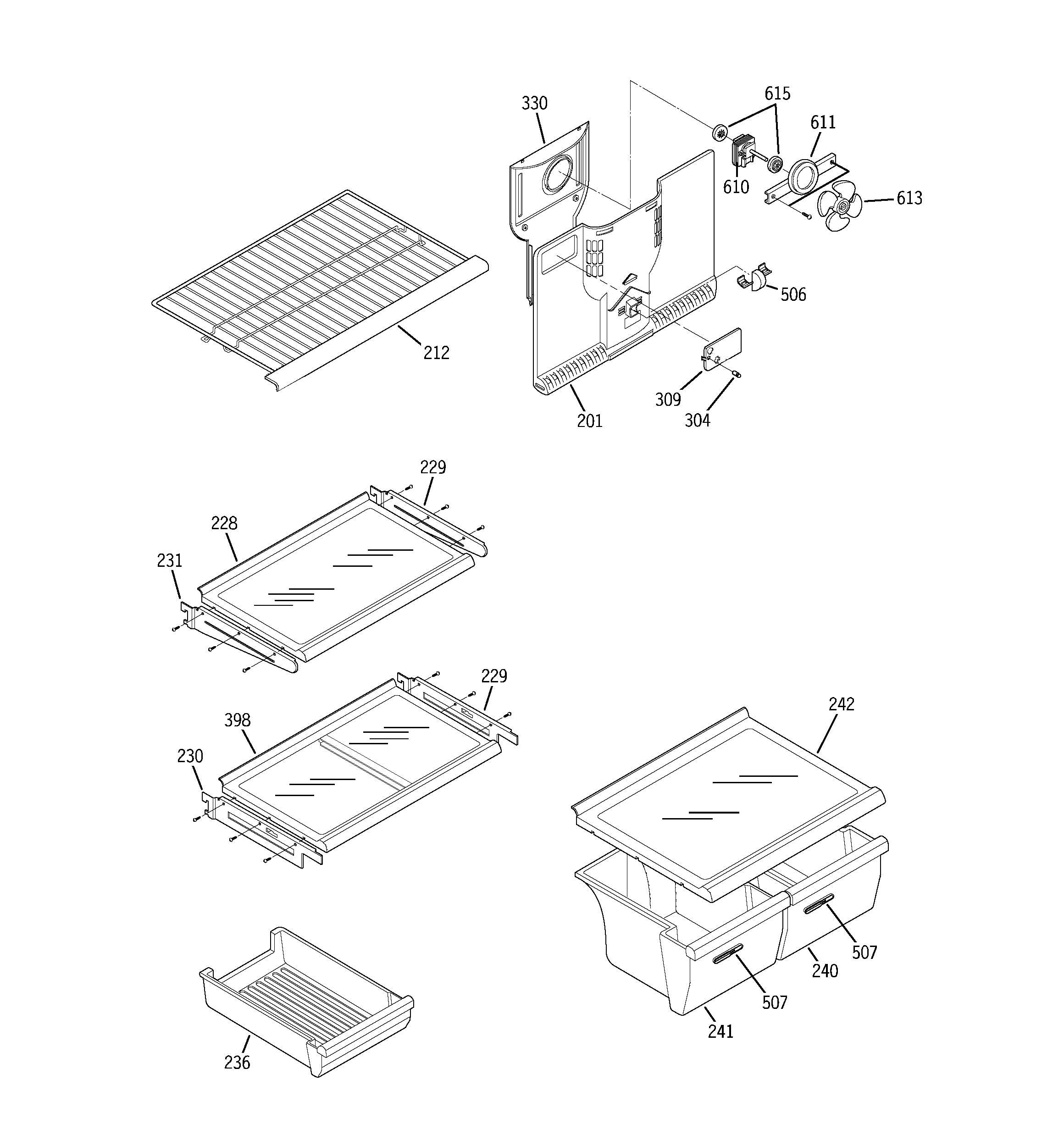 330
615
611
610
613
506
212
309
304
201
229
228
231
229
398
230
242
507
240
507
241
236