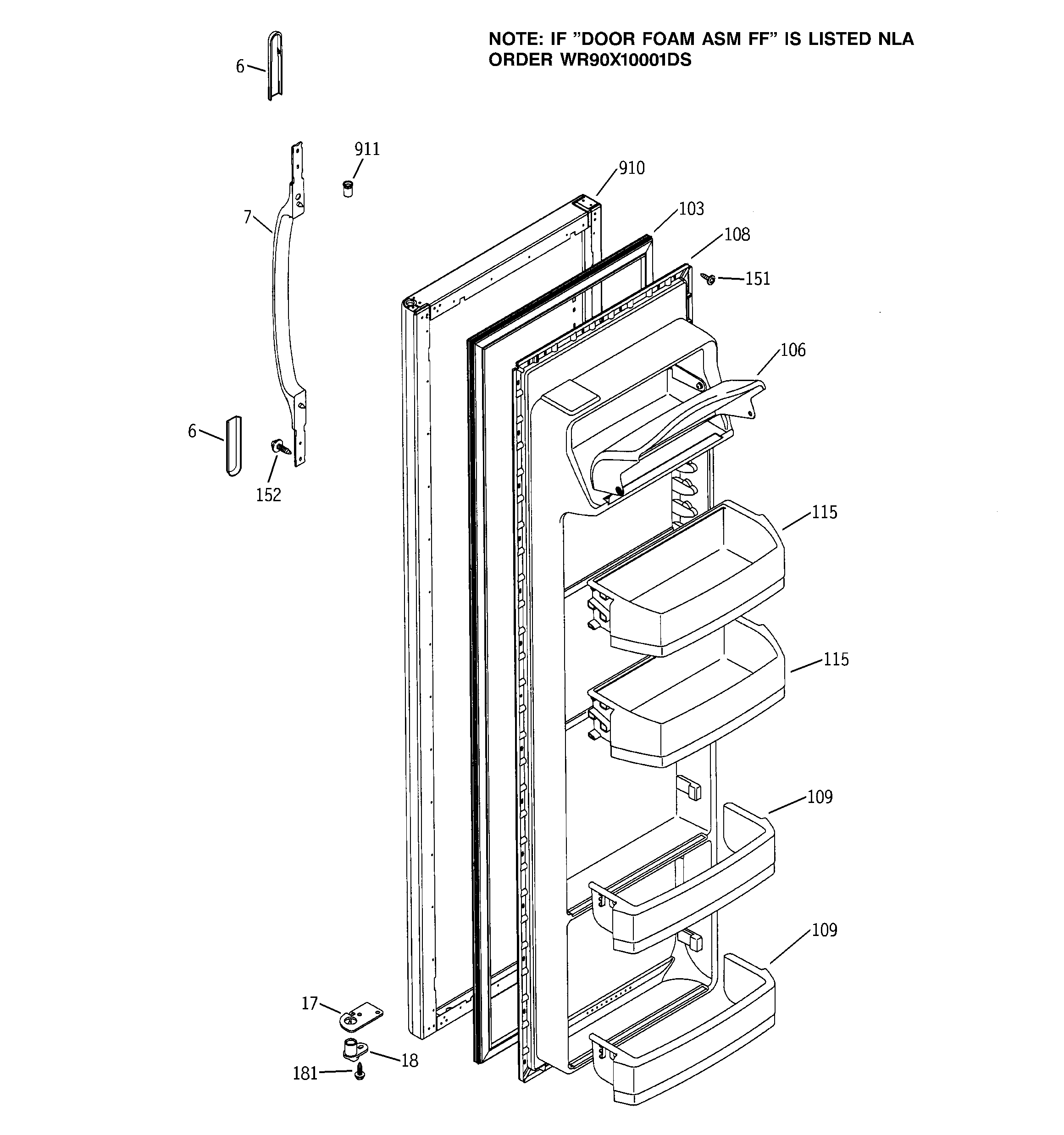 NOTE: IF "DOOR FOAM ASM FF" IS LISTED NLA ORDER WR90X10001DS

6
911
910
7
103
108
151
106
6
152
115
115
109
109
17
18
181