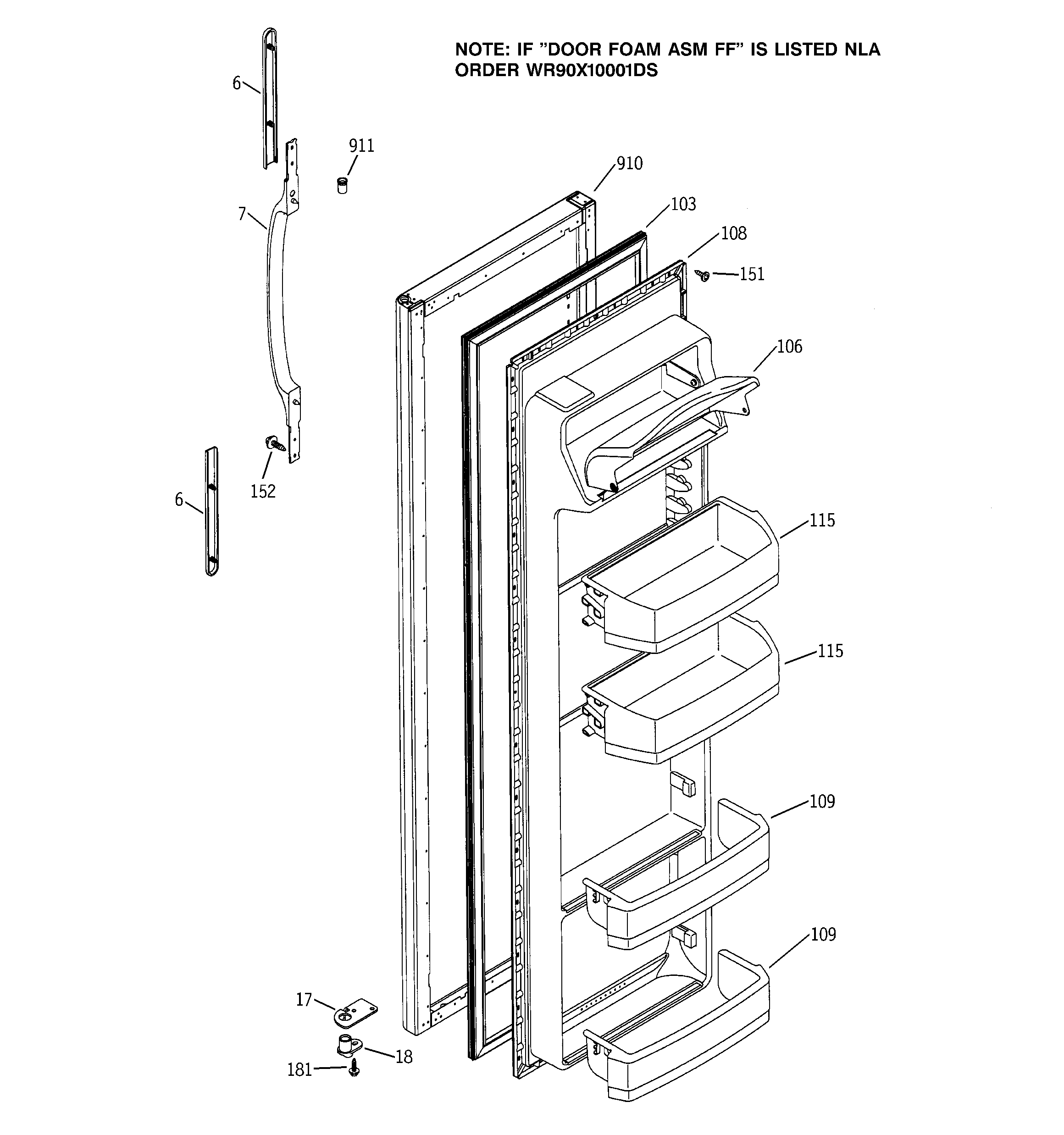 NOTE: IF "DOOR FOAM ASM FF" IS LISTED NLA ORDER WR90X10001DS

6
911
910
7
103
108
151
106
152
6
115
115
109
109
17
18
181