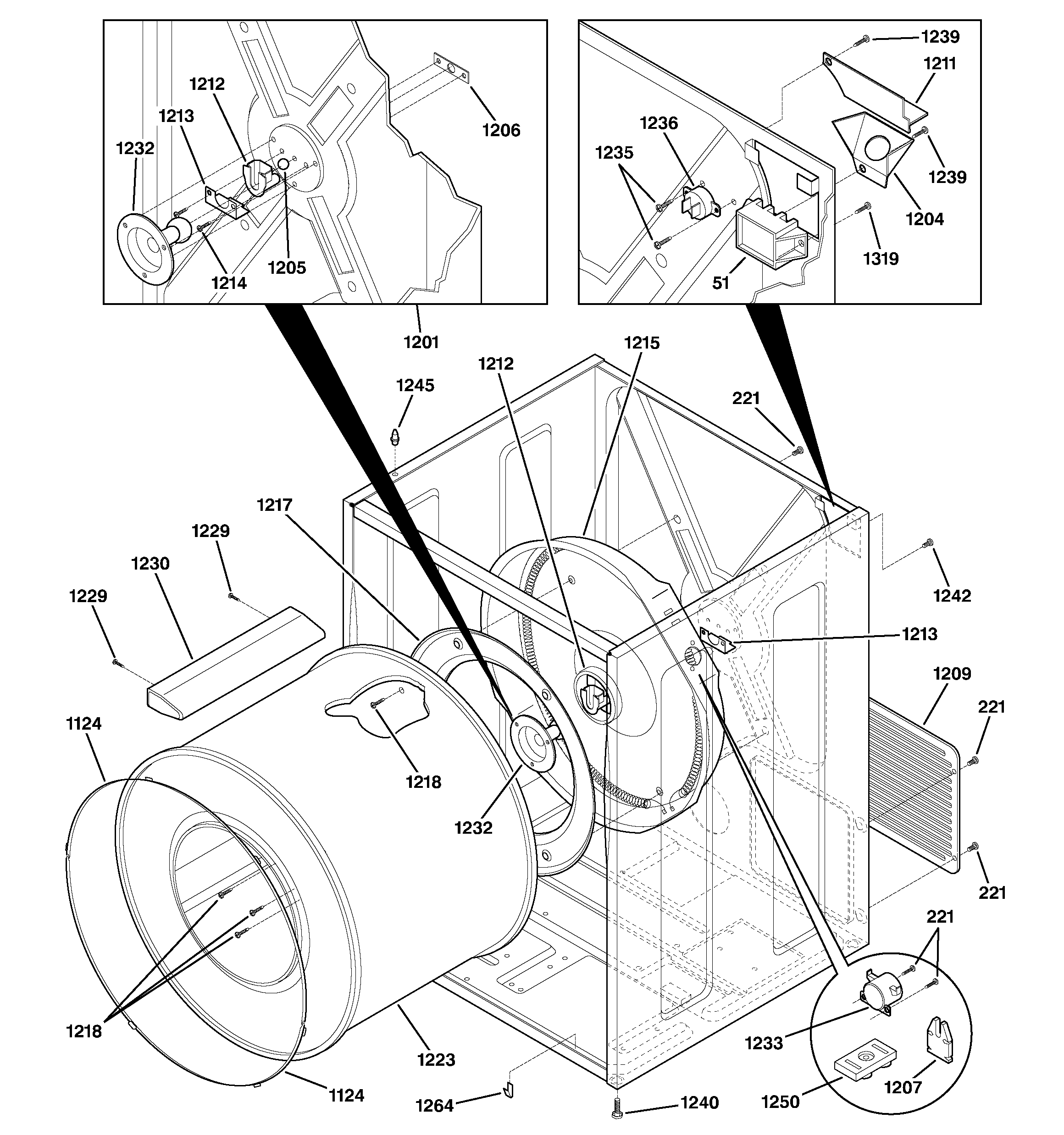 1212
1213
1232
1206
1214
1205
1239
1211
1236
1235
1239
1204
1319
51
1201
1215
1212
1245
221
1217
1229
1230
1229
1242
1213
1209
221
1124
1218
1232
221
221
1218
1223
1233
1124
1264
1240
1250
1207