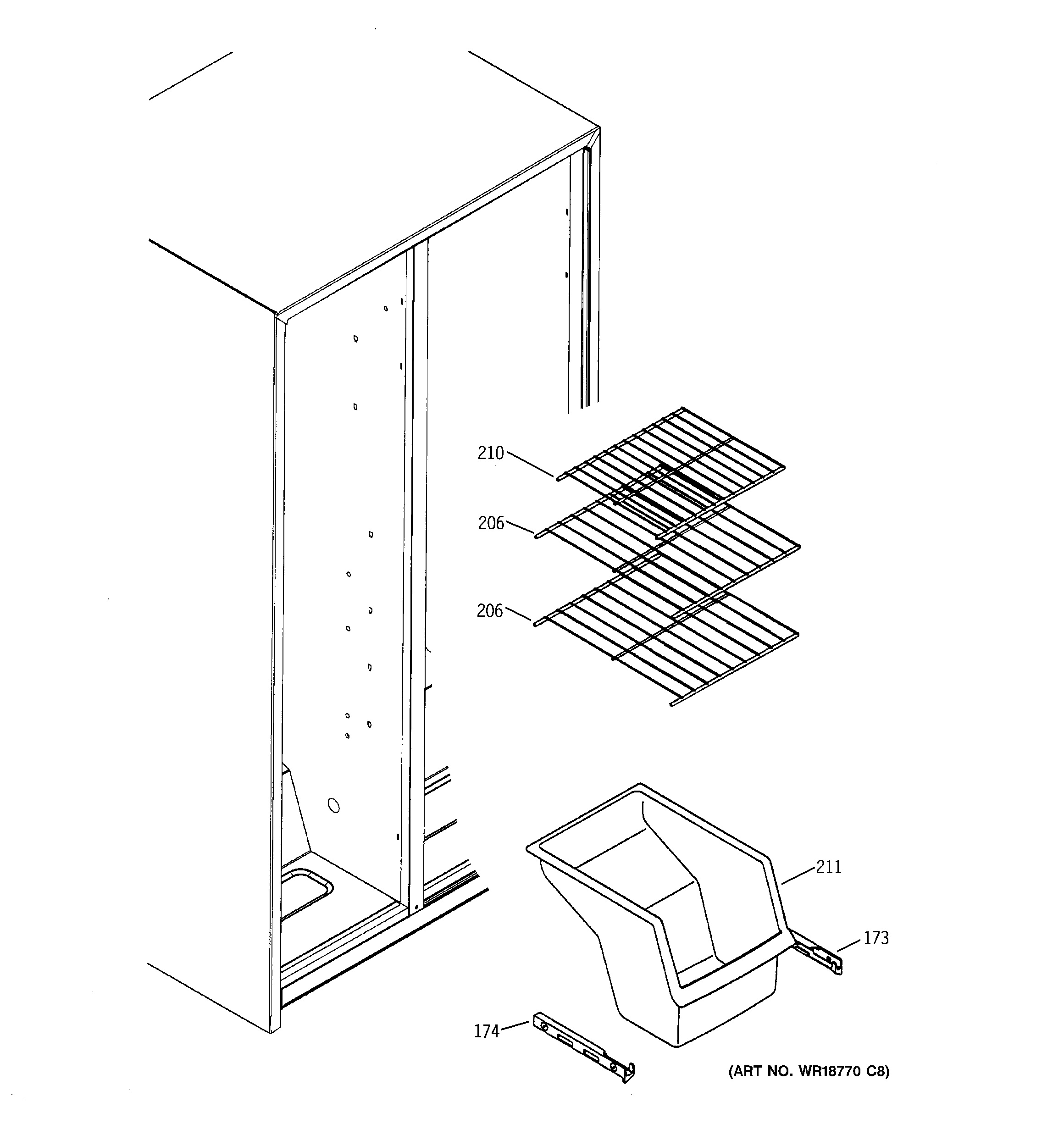 210
206
206
211
173
174
(ART NO. WR18770 C8)