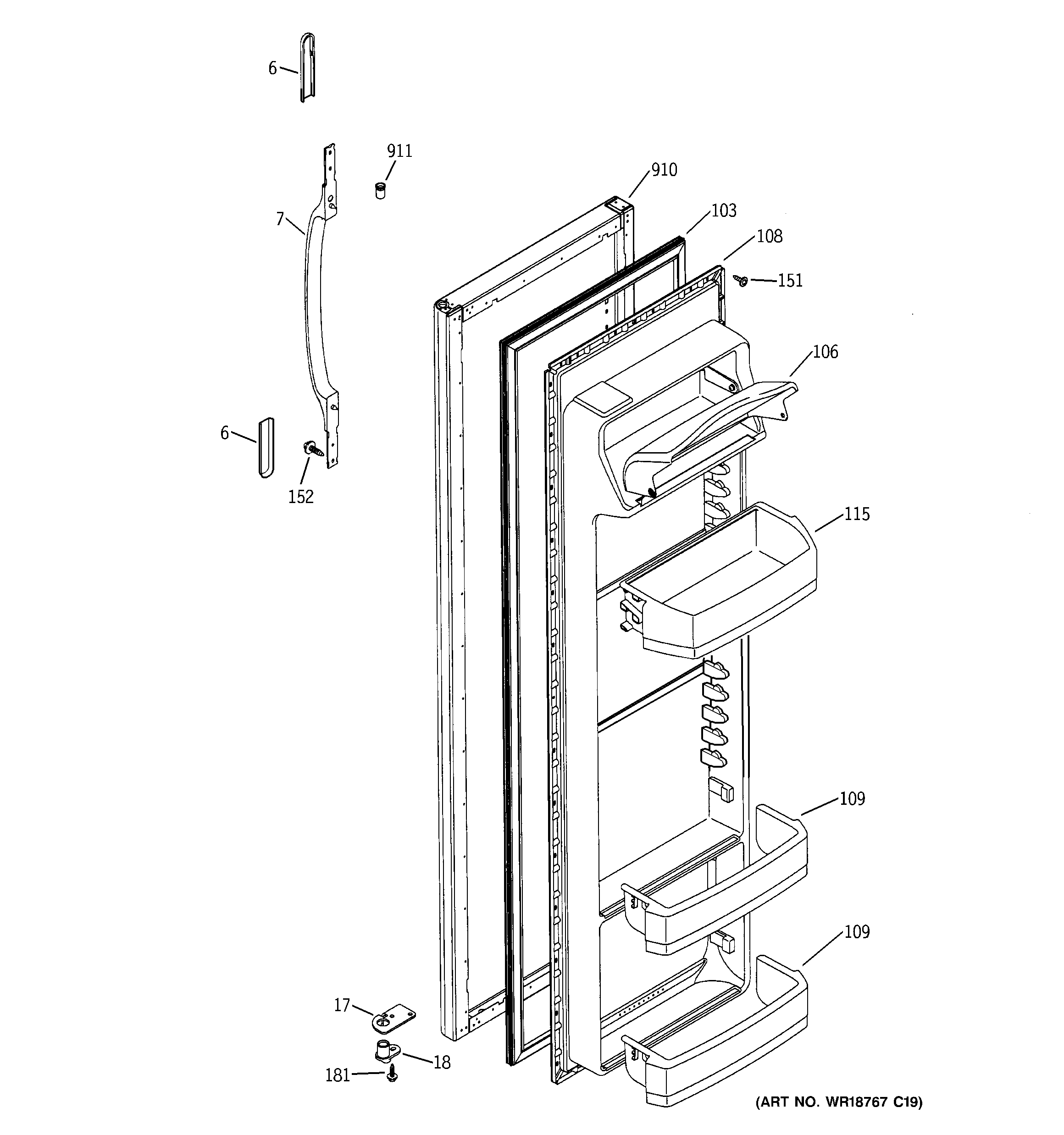 6
911
910
7
103
108
151
106
6
152
115
109
109
17
18
181
(ART NO. WR18767 C19)