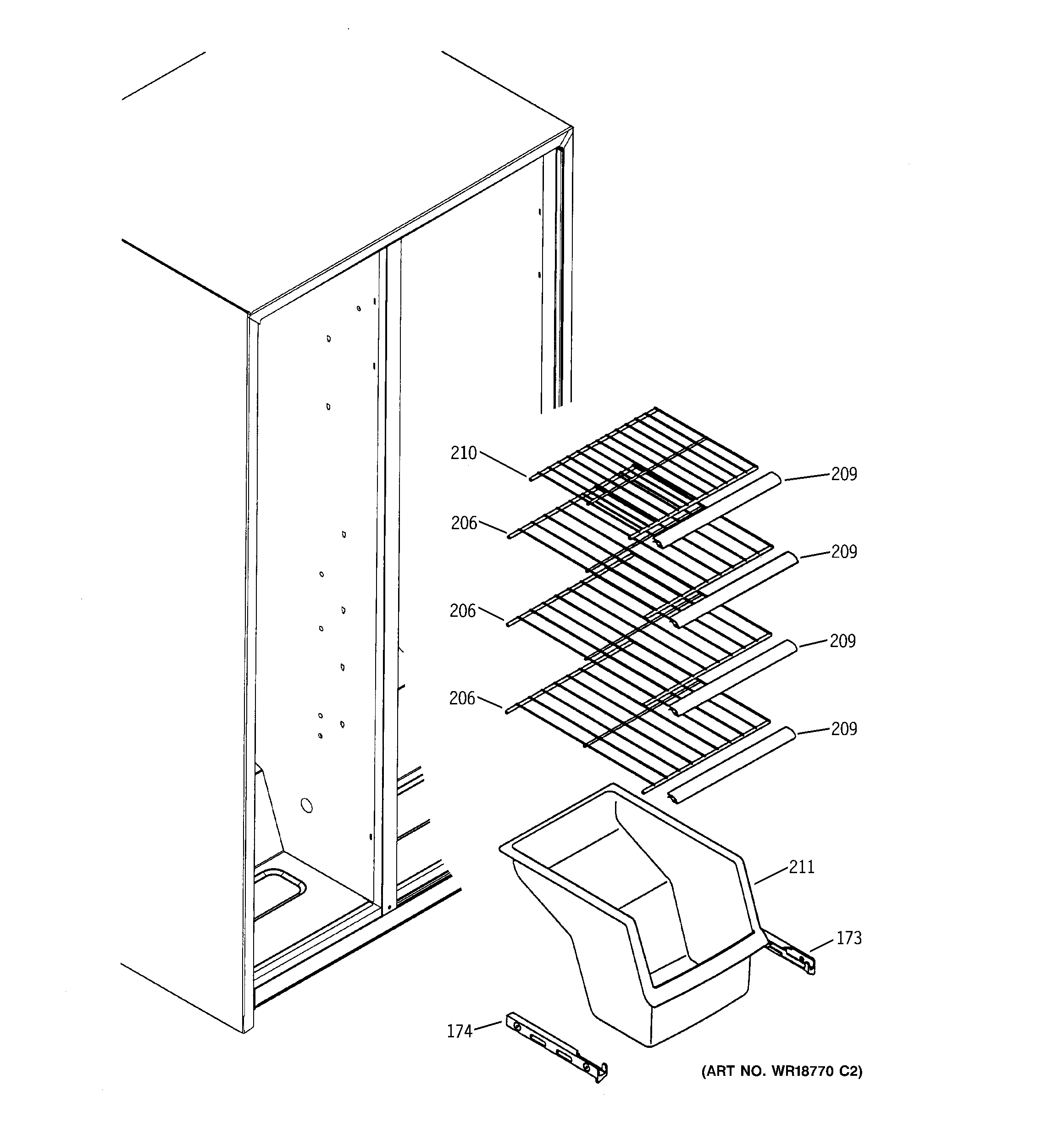 210
209
206
209
206
209
206
209
211
173
174
(ART NO. WR18770 C2)