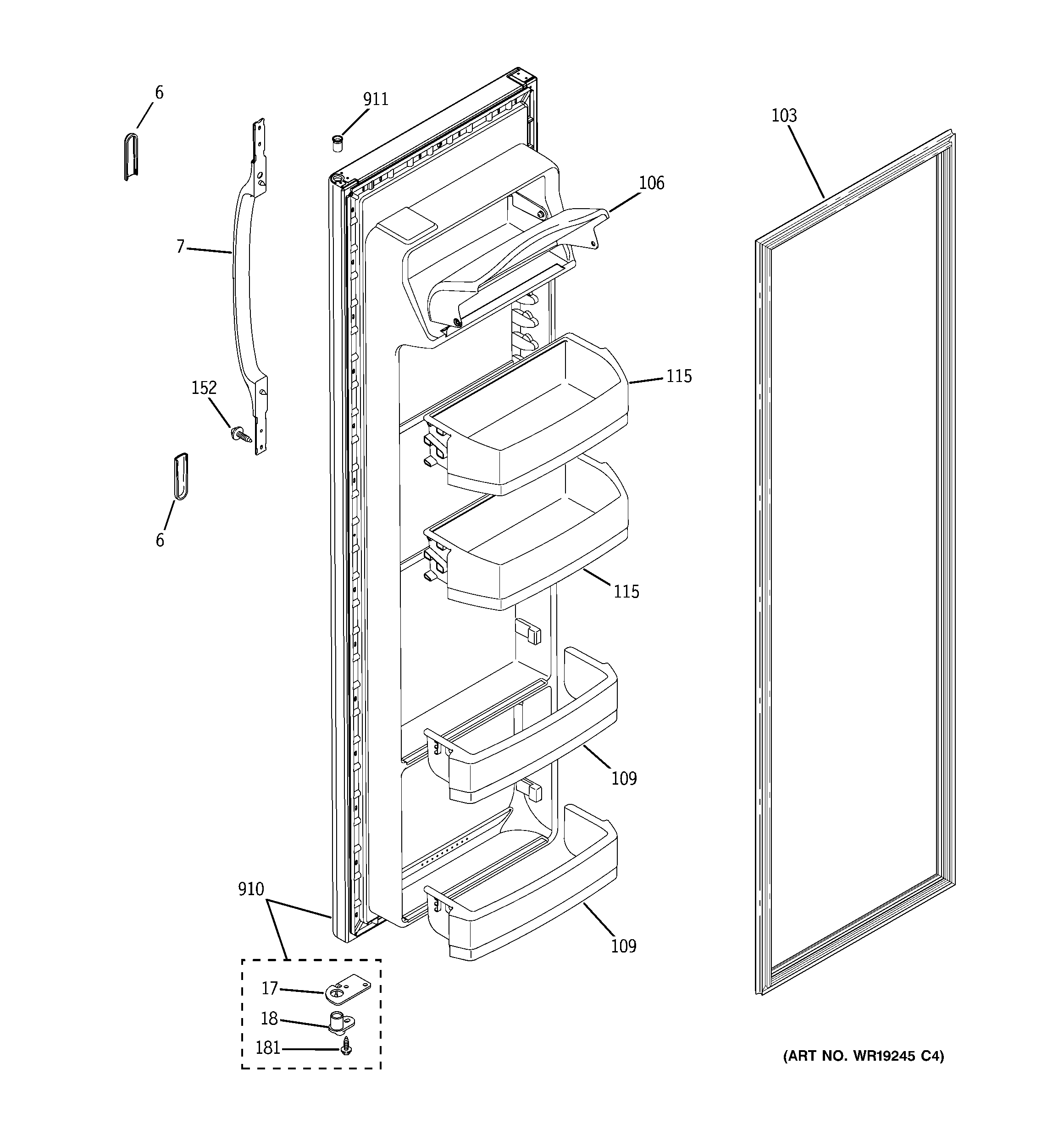 6
911
103
106
7
115
152
6
115
109
910
109
17
18
181
(ART NO. WR19245 C4)