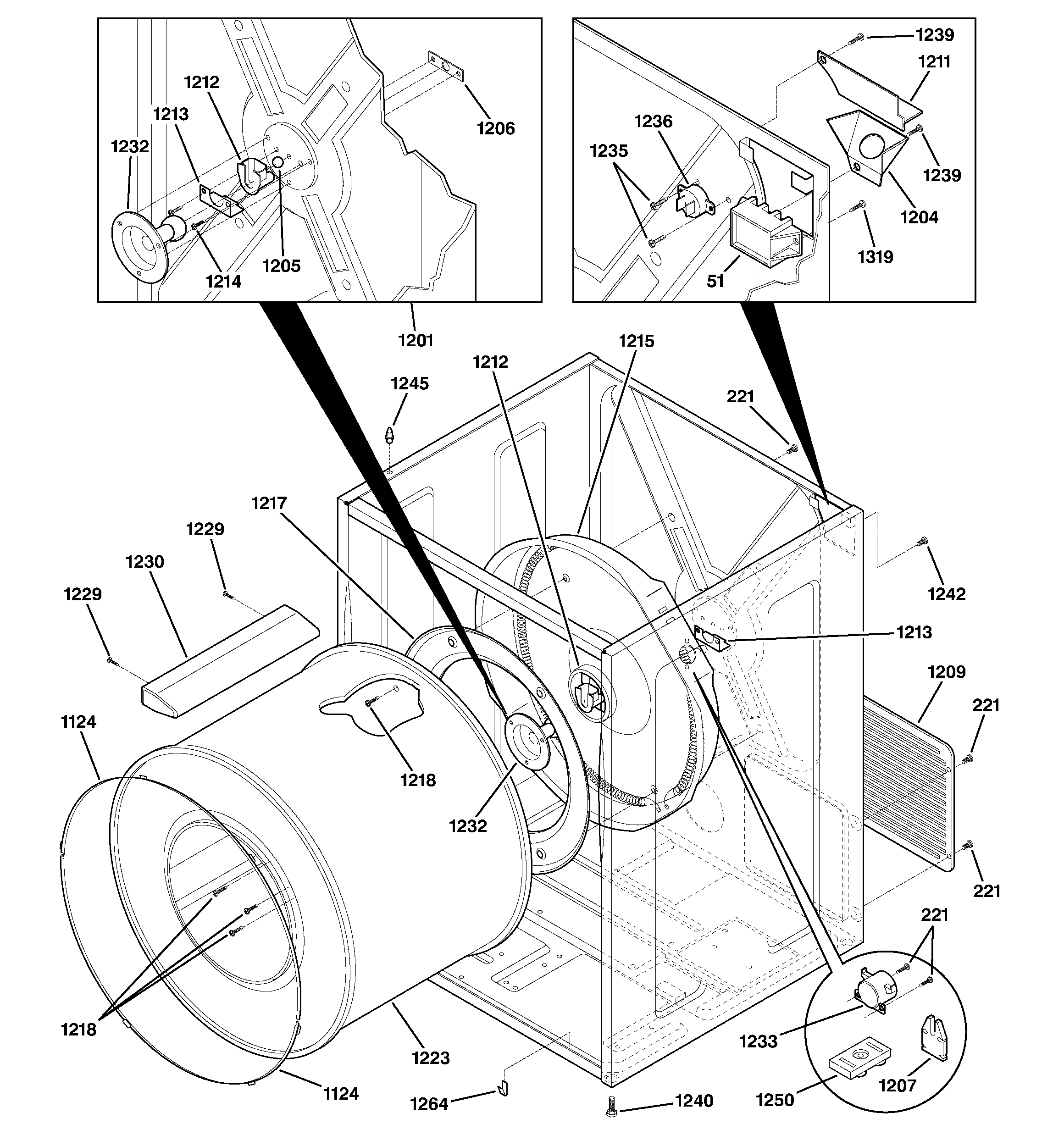 1212
1213
1232
1206
1214
1205
1239
1211
1236
1235
1239
1204
1319
51
1201
1215
1212
1245
221
1217
1229
1230
1229
1242
1213
1209
221
1124
1218
1232
221
221
1218
1233
1223
1124
1264
1240
1250
1207