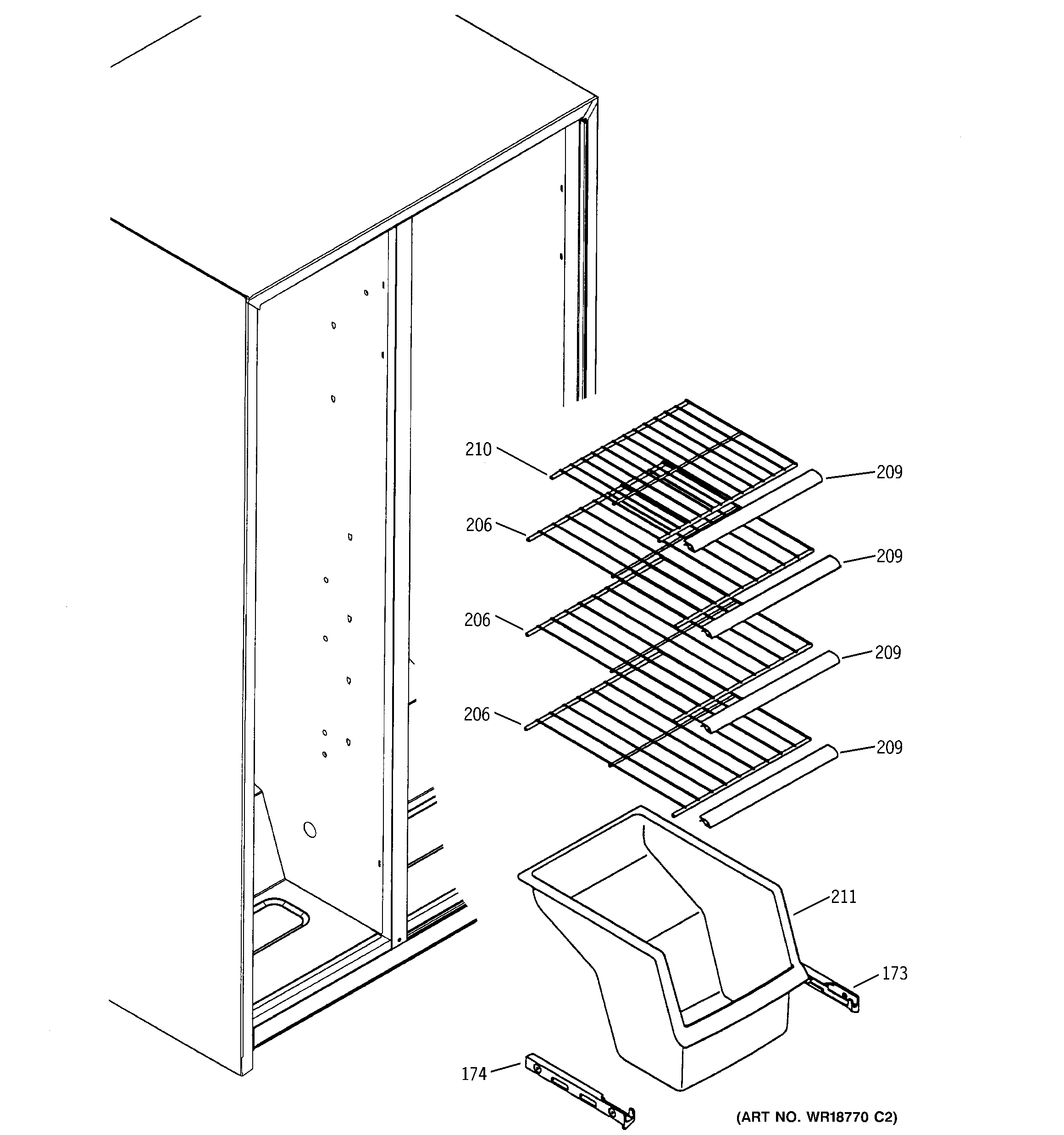 210
209
206
209
206
209
206
209
211
173
174
(ART NO. WR18770 C2)