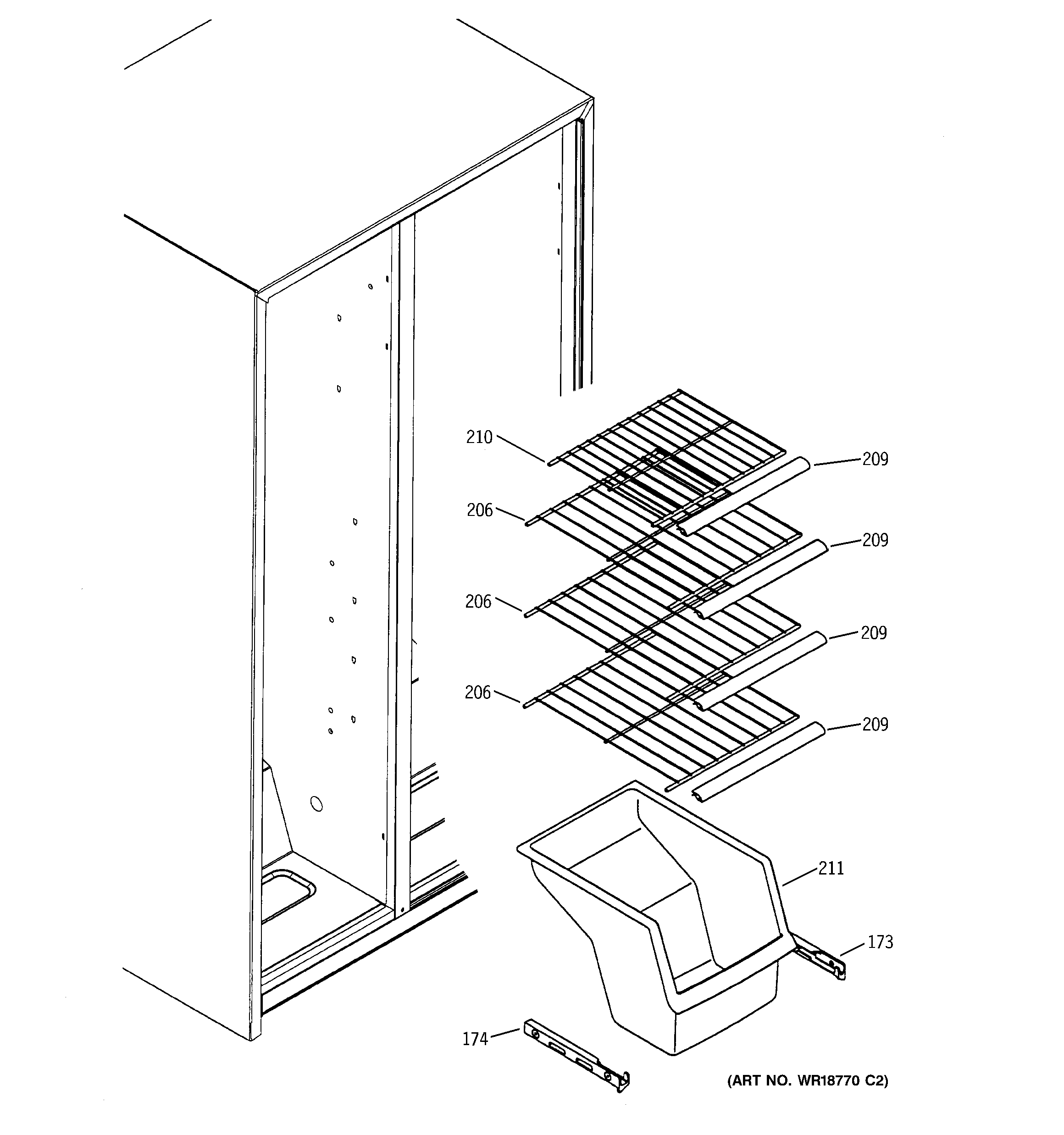 210
209
206
209
206
209
206
209
211
173
174
(ART NO. WR18770 C2)