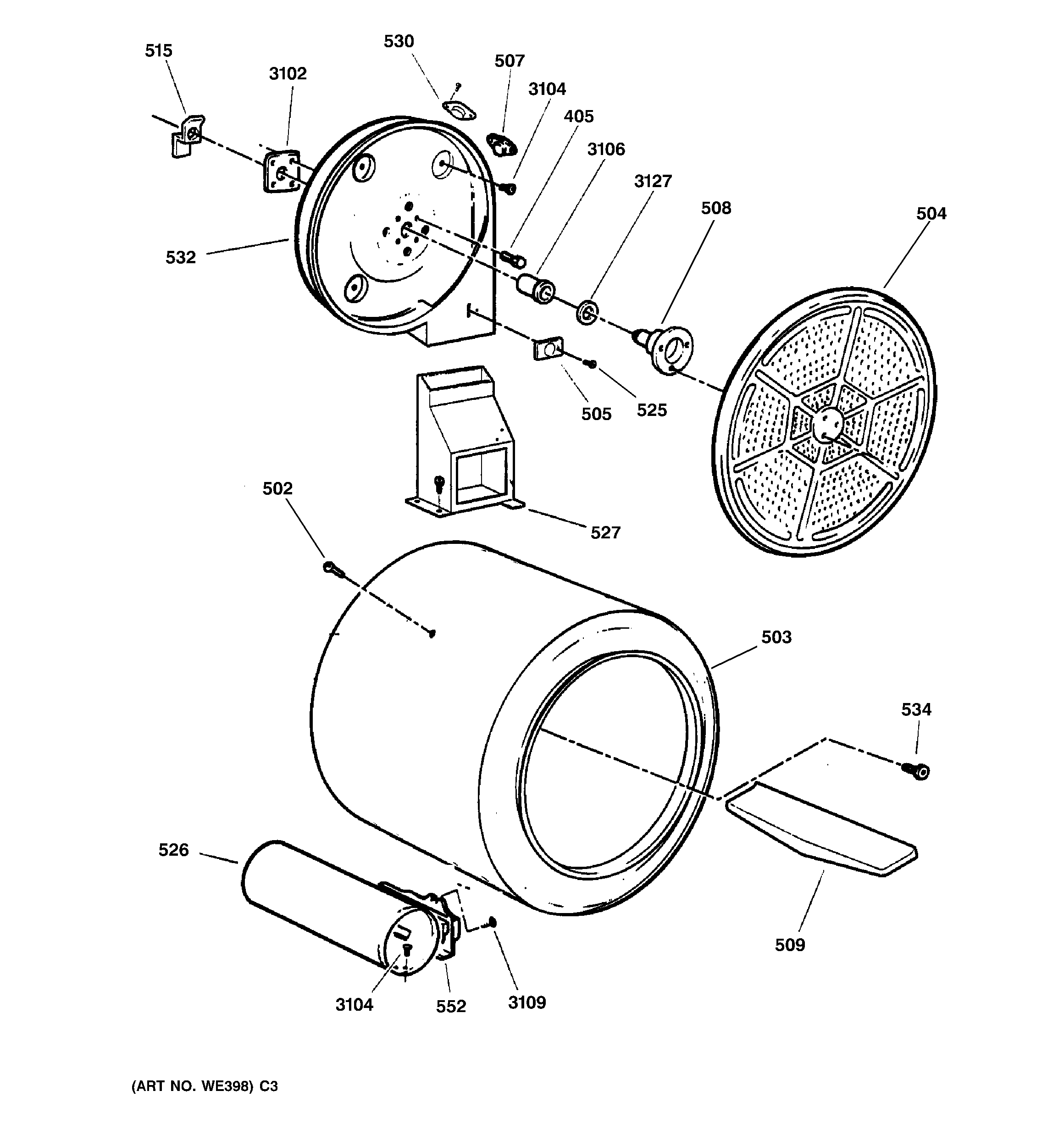 515
3102
530
507
3104
405
3106
3127
508
504
532
505
525
502
527
503
534
526
509
3104
552
3109

(ART NO. WE398) C3