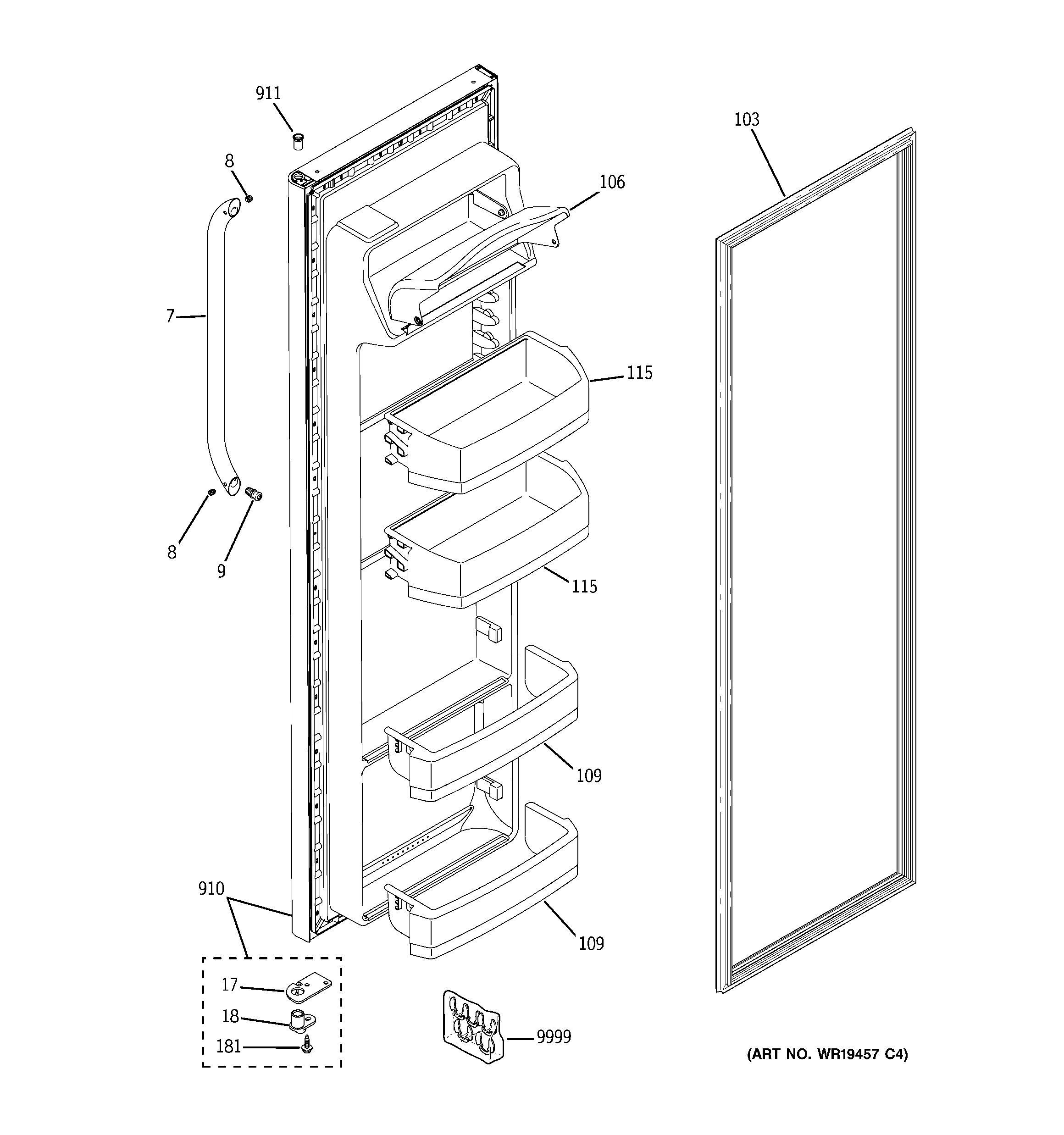 911
103
8
106
7
115
8
9
115
109
910
109
17
18
181
9999
(ART NO. WR19457 C4)