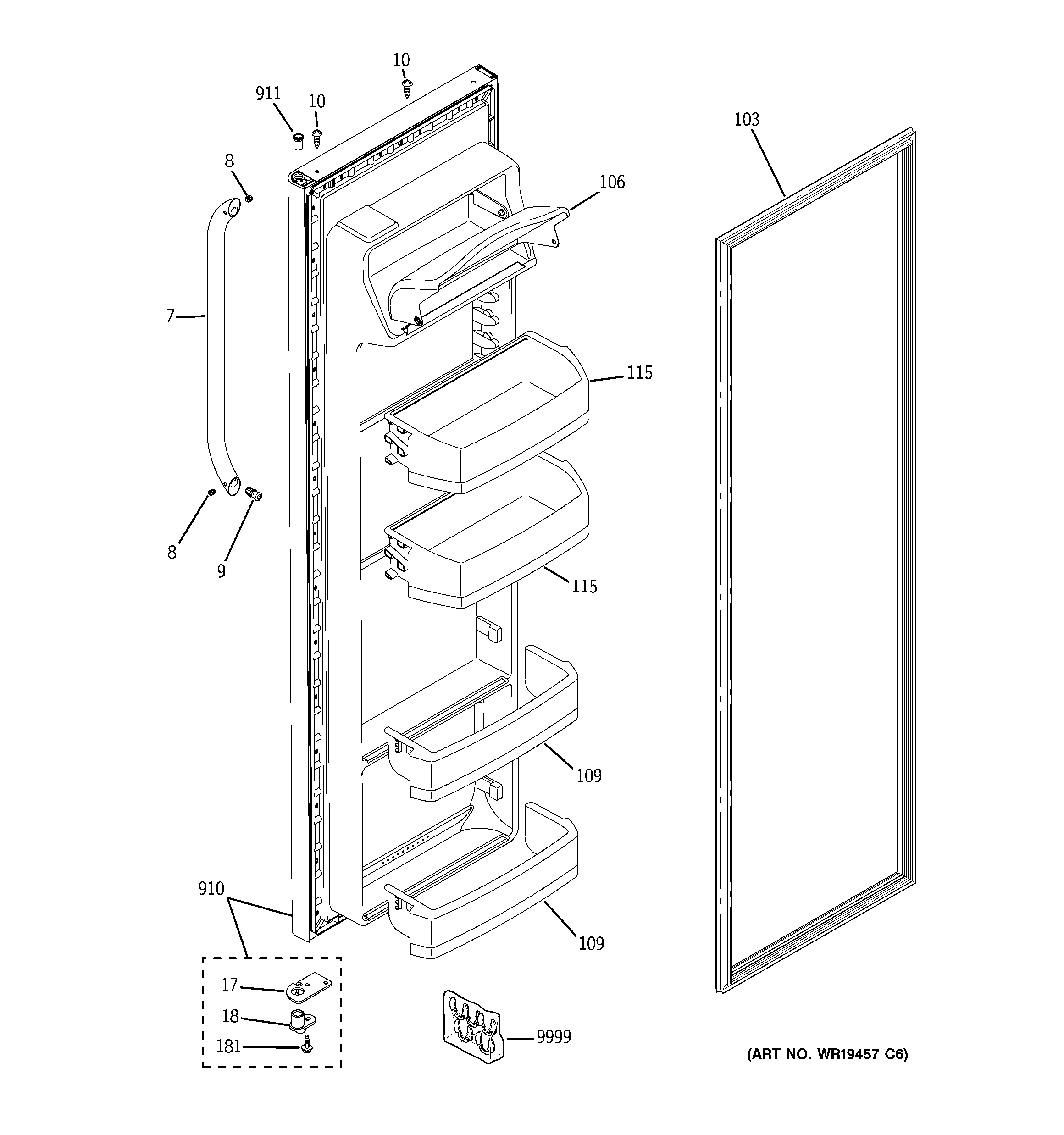 10
911
10
103
8
106
7
115
8
9
115
109
910
109
17
18
181
9999
(ART NO. WR19457 C6)