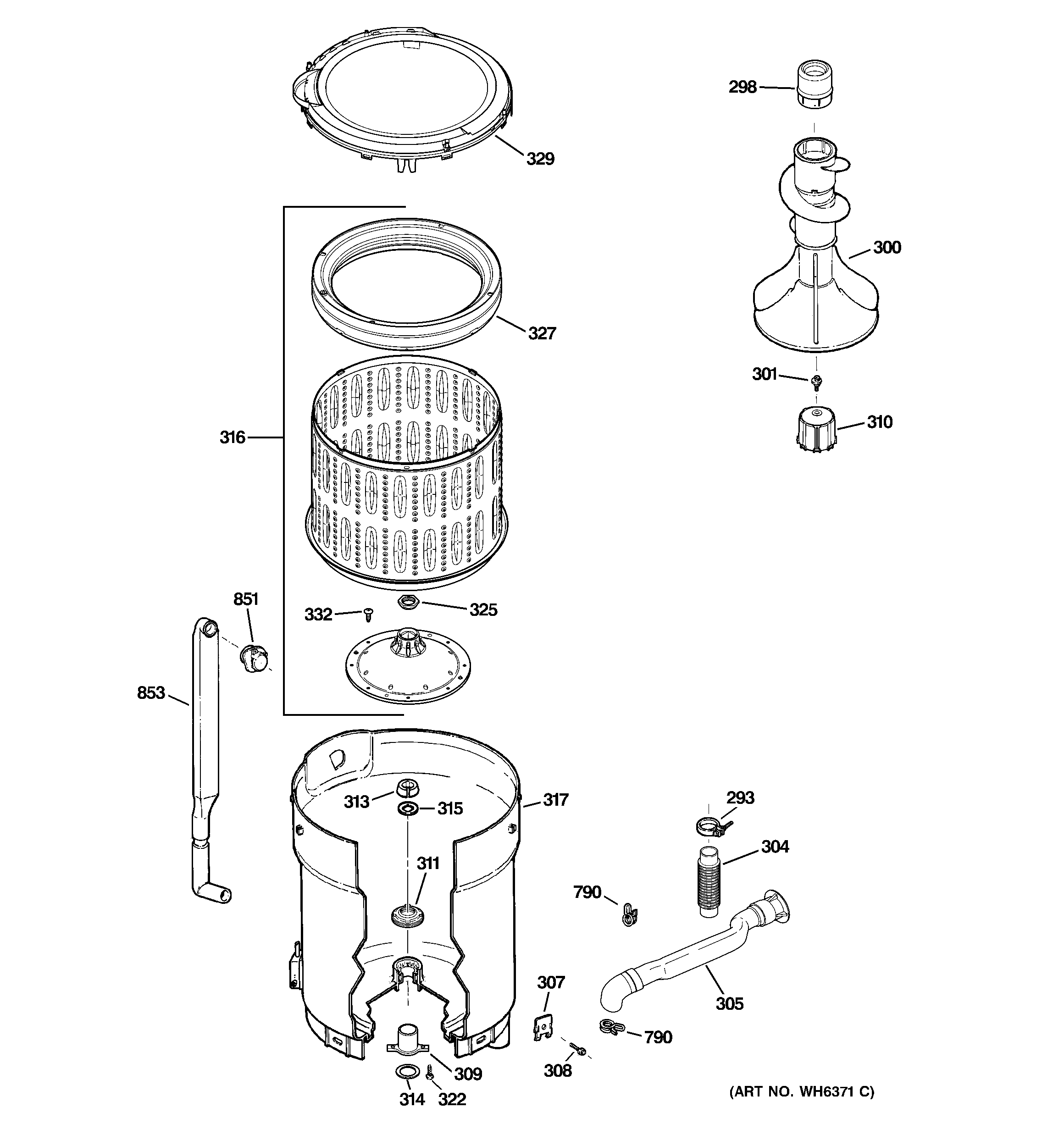 298
329
300
327
301
310
316
851
332
325
853
313
315
317
293
304
311
790
307
305
790
309
308
314
322
(ART NO. WH6371 C)