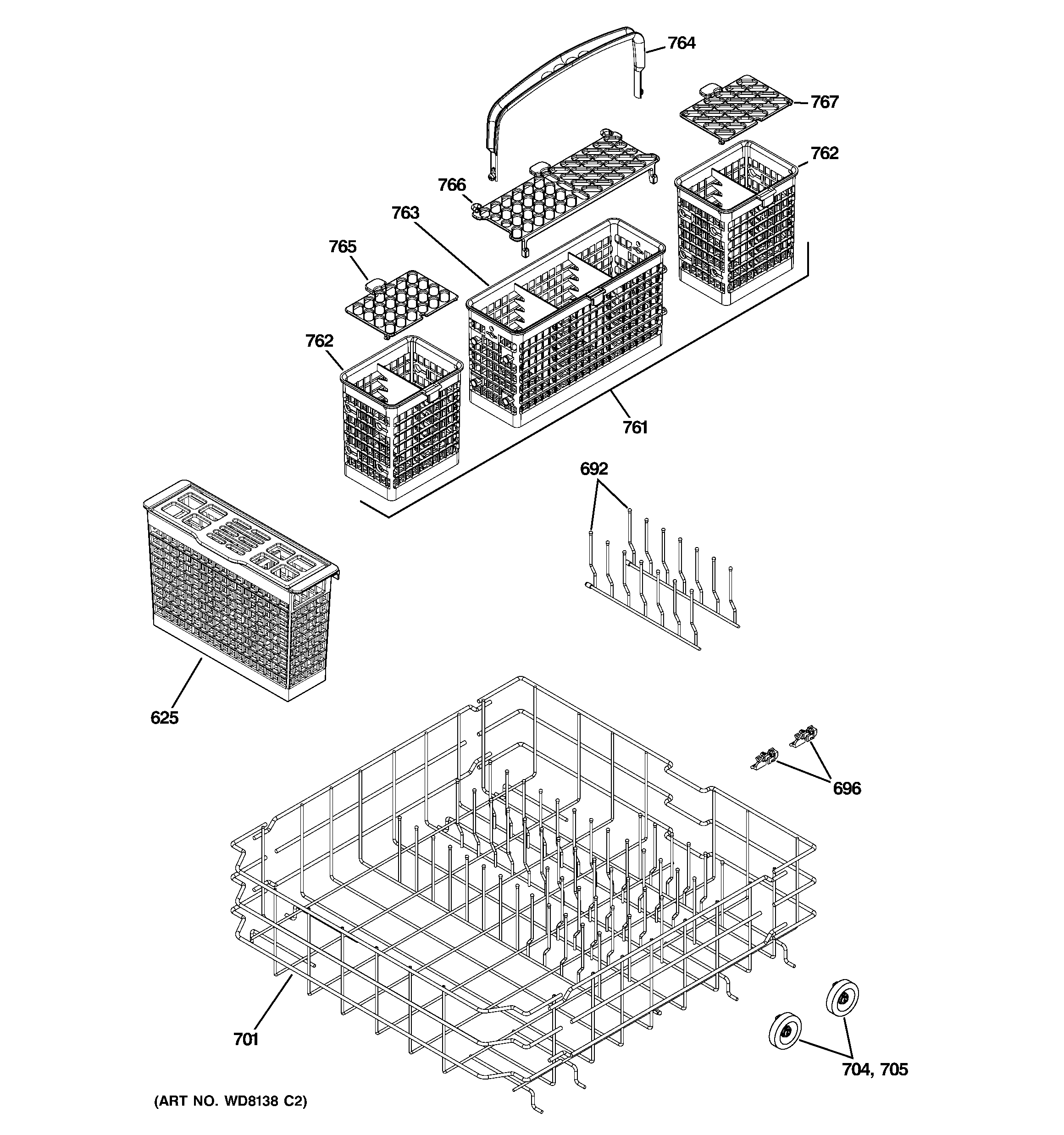 764
767
762
766
763
765
762
761
692
625
696
701
704, 705
(ART NO. WD8138 C2)