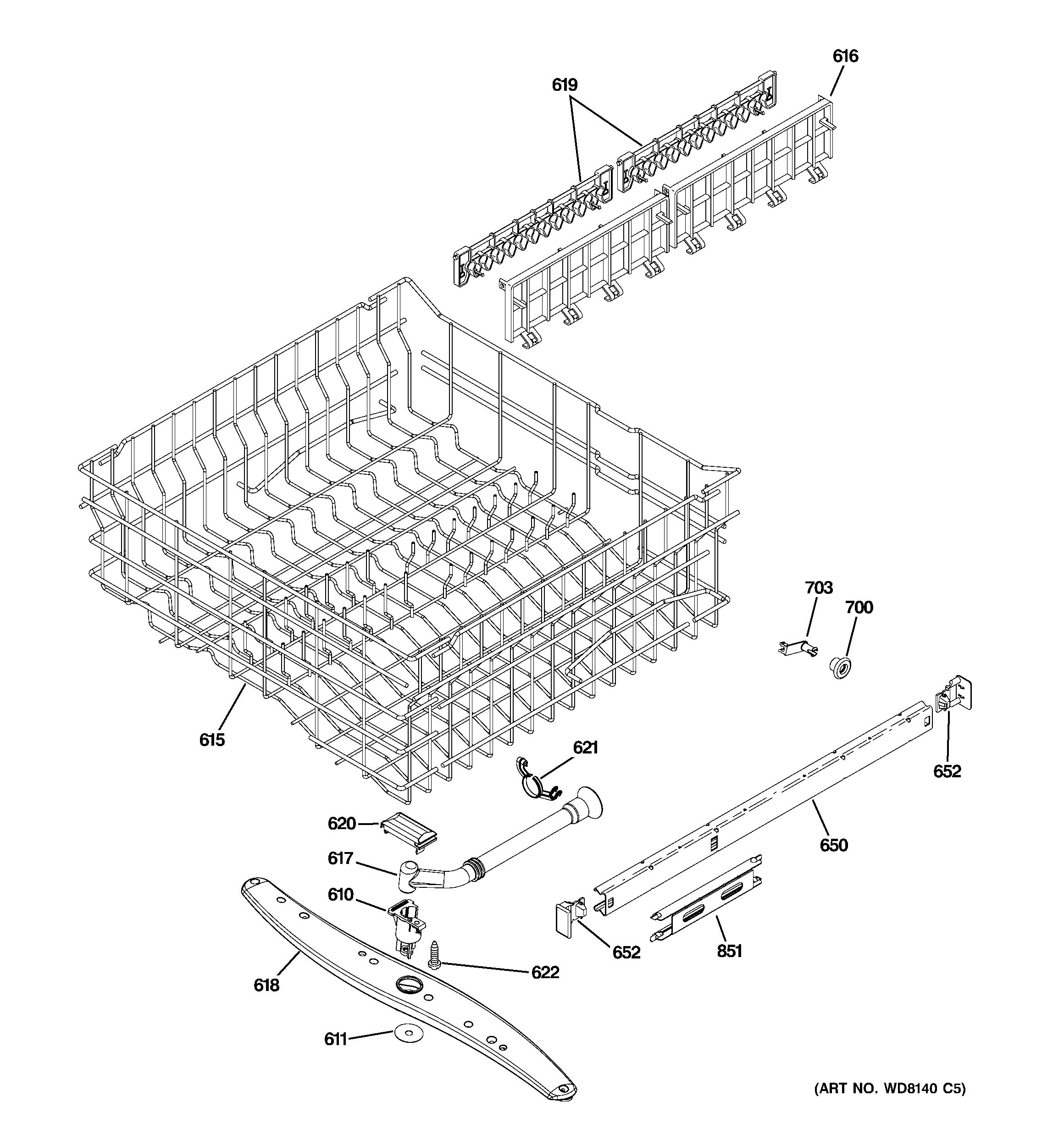 616
619
703
700
615
621
652
620
650
617
610
652
851
622
618
611
(ART NO. WD8140 C5)