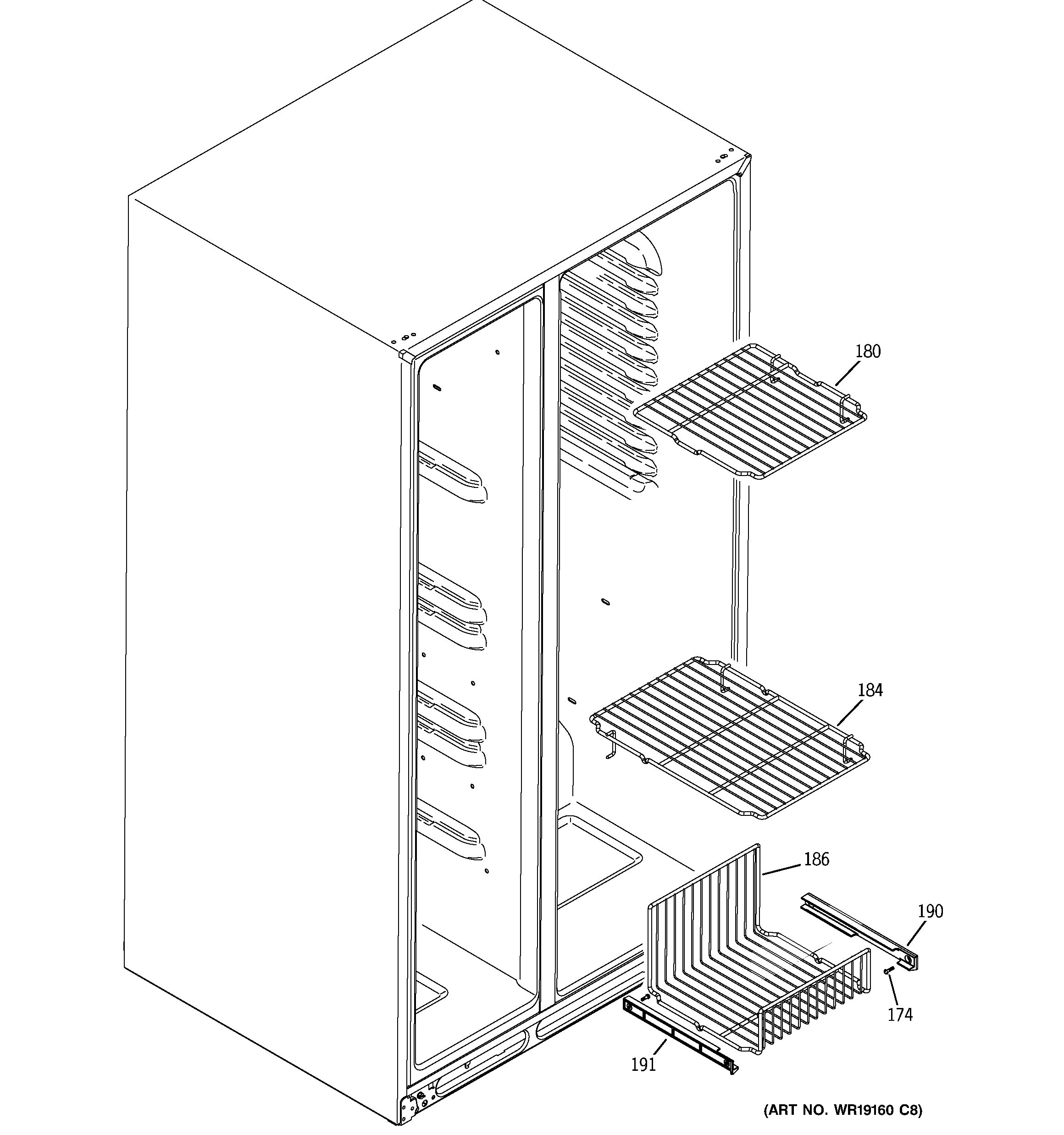 180

184

186

190

174

191

(ART NO. WR19160 C8)