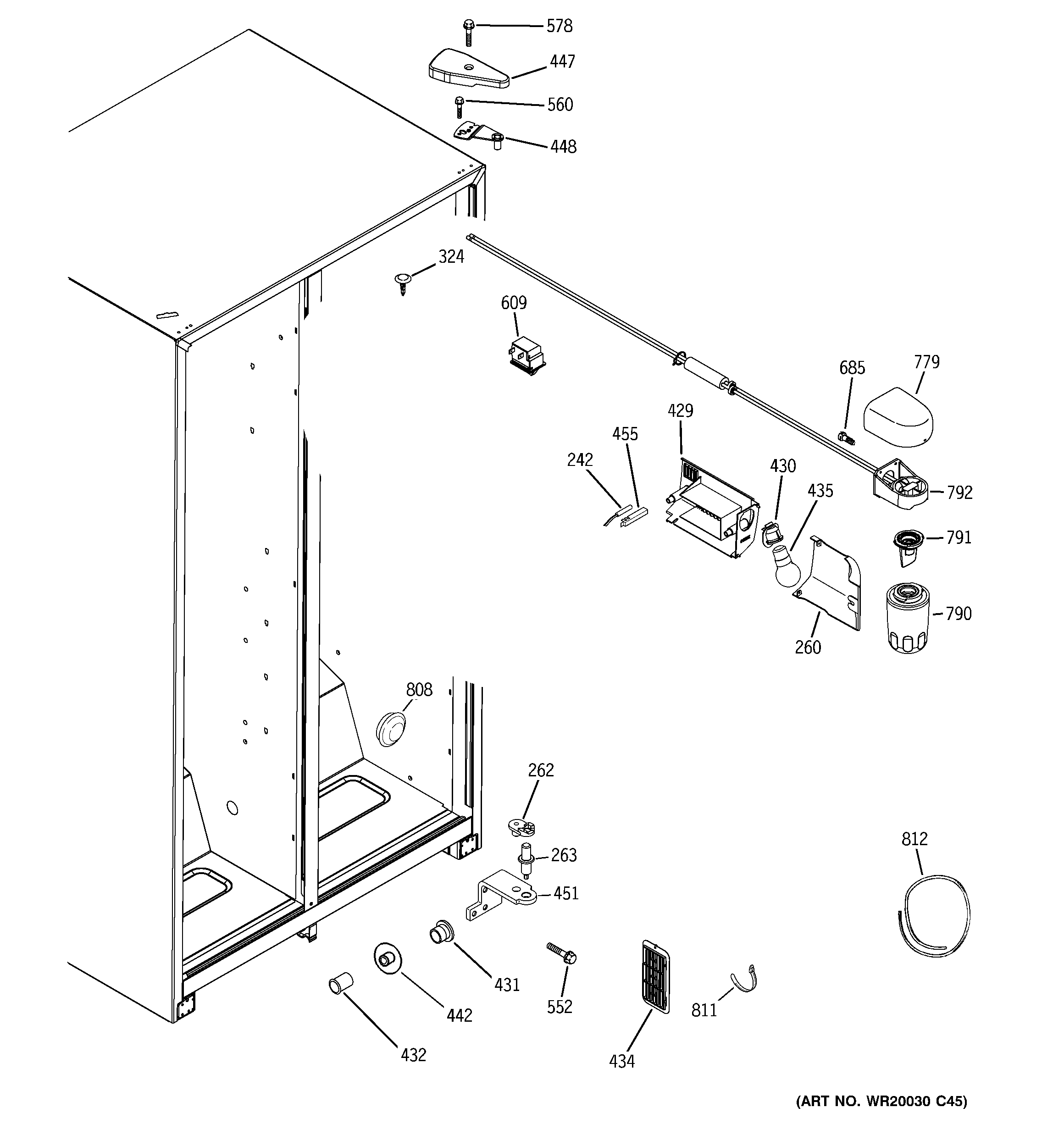 578
447
560
448
324
609
685
779
429
455
242
430
435
792
791
790
260
808
262
263
451
812
431
442
552
811
432
434
(ART NO. WR20030 C45)