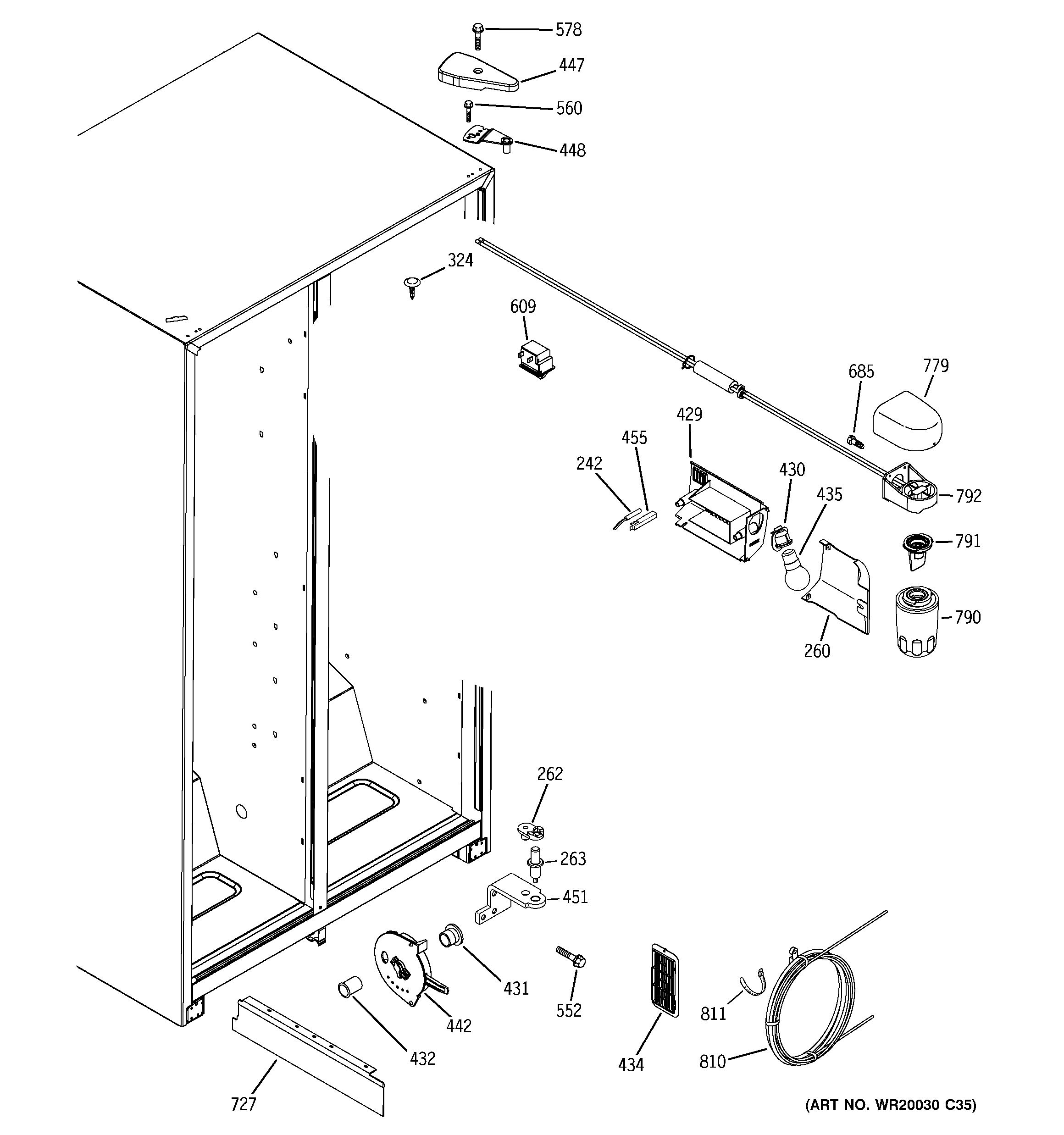 578
447
560
448
324
609
685
779
429
455
242
430
435
792
791
790
260
262
263
451
431
442
432
552
434
811
810
727
(ART NO. WR20030 C35)