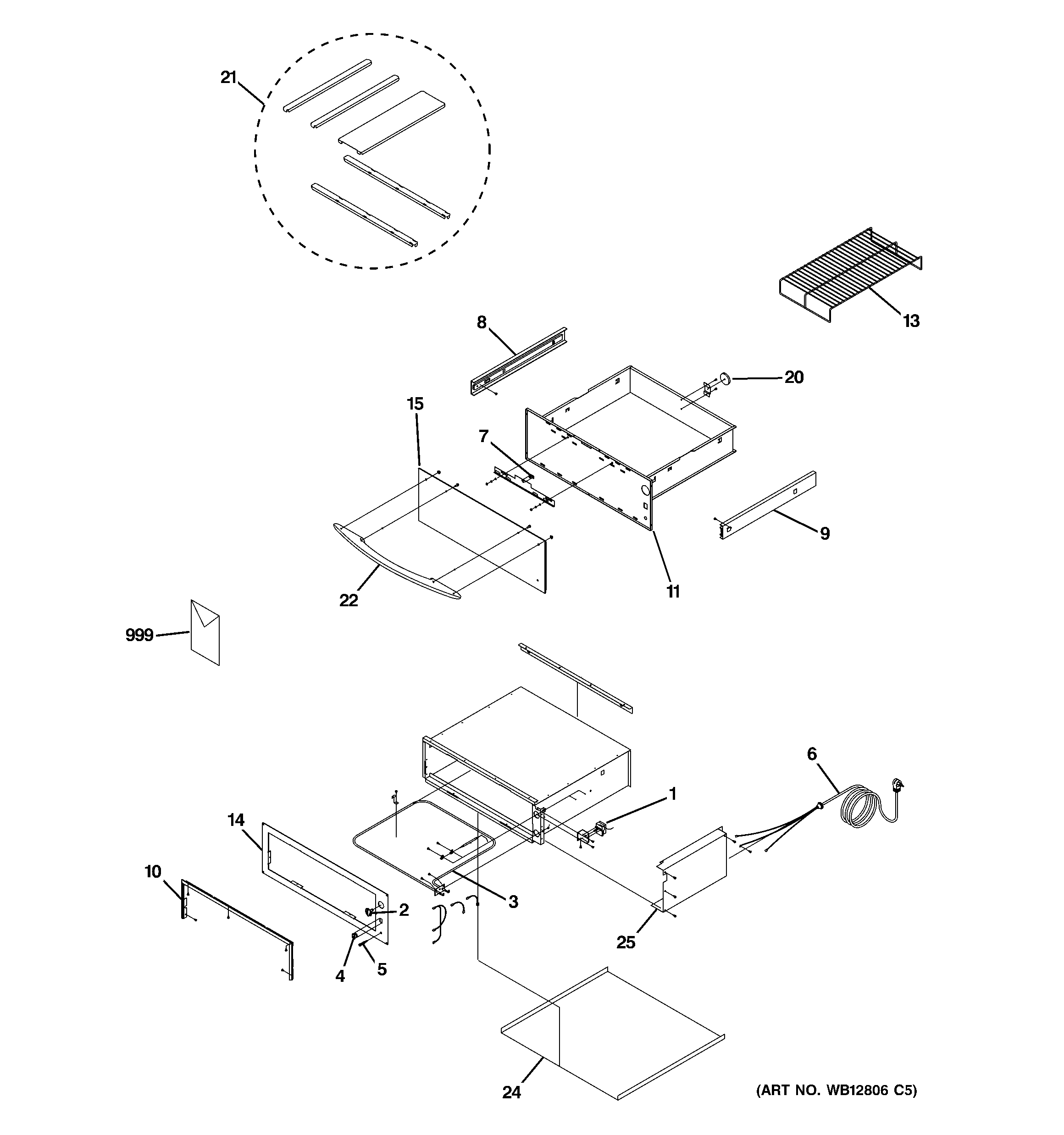 21

13

8

20

15

7

9

22

11

999

6

1

14

10

2

3

25

4

5

24

(ART NO. WB12806 C5)