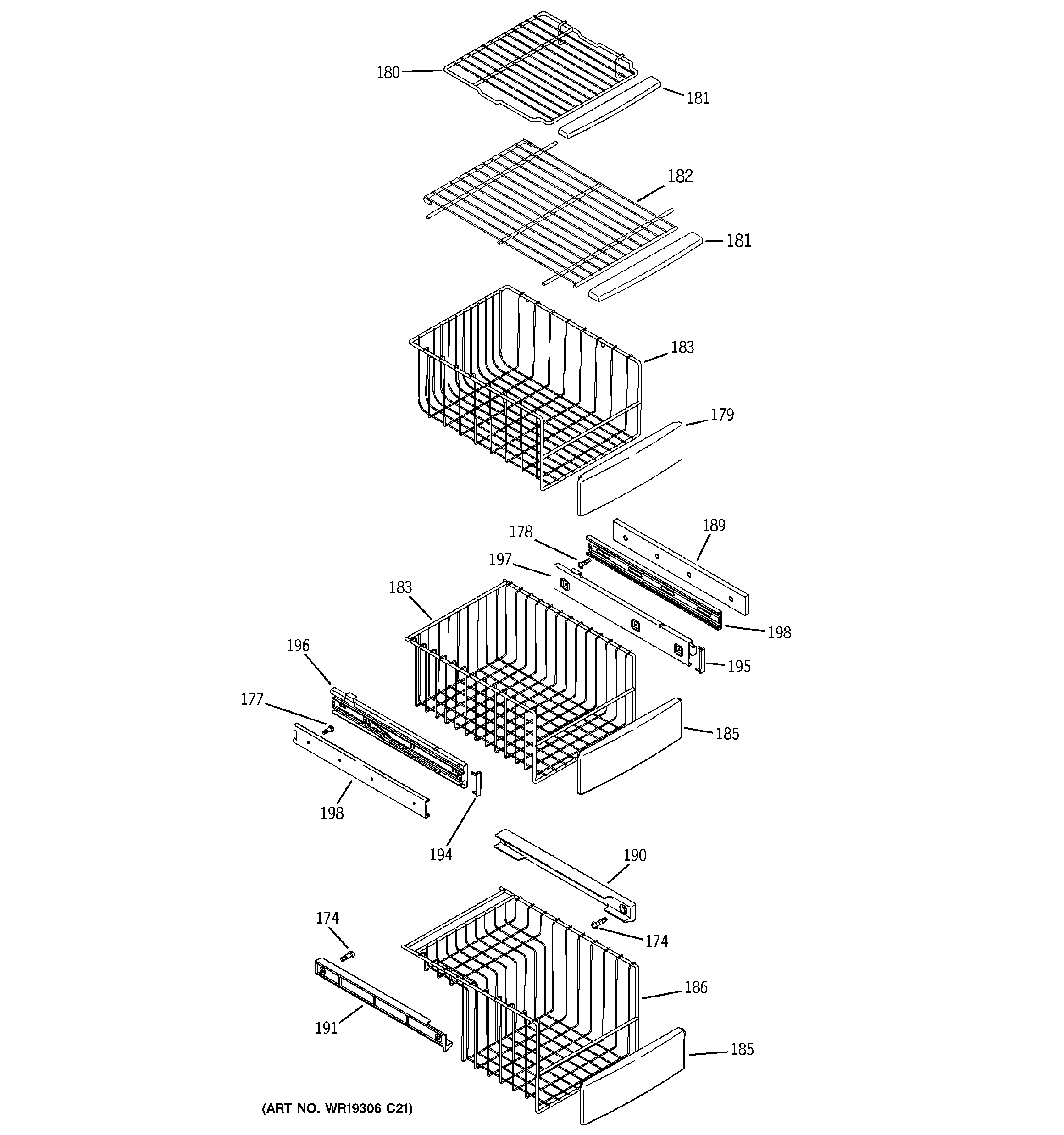 180
181
182
181
183
179
178
189
197
183
198
196
195
177
185
198
194
190
174
174
186
191
185
(ART NO. WR19306 C21)