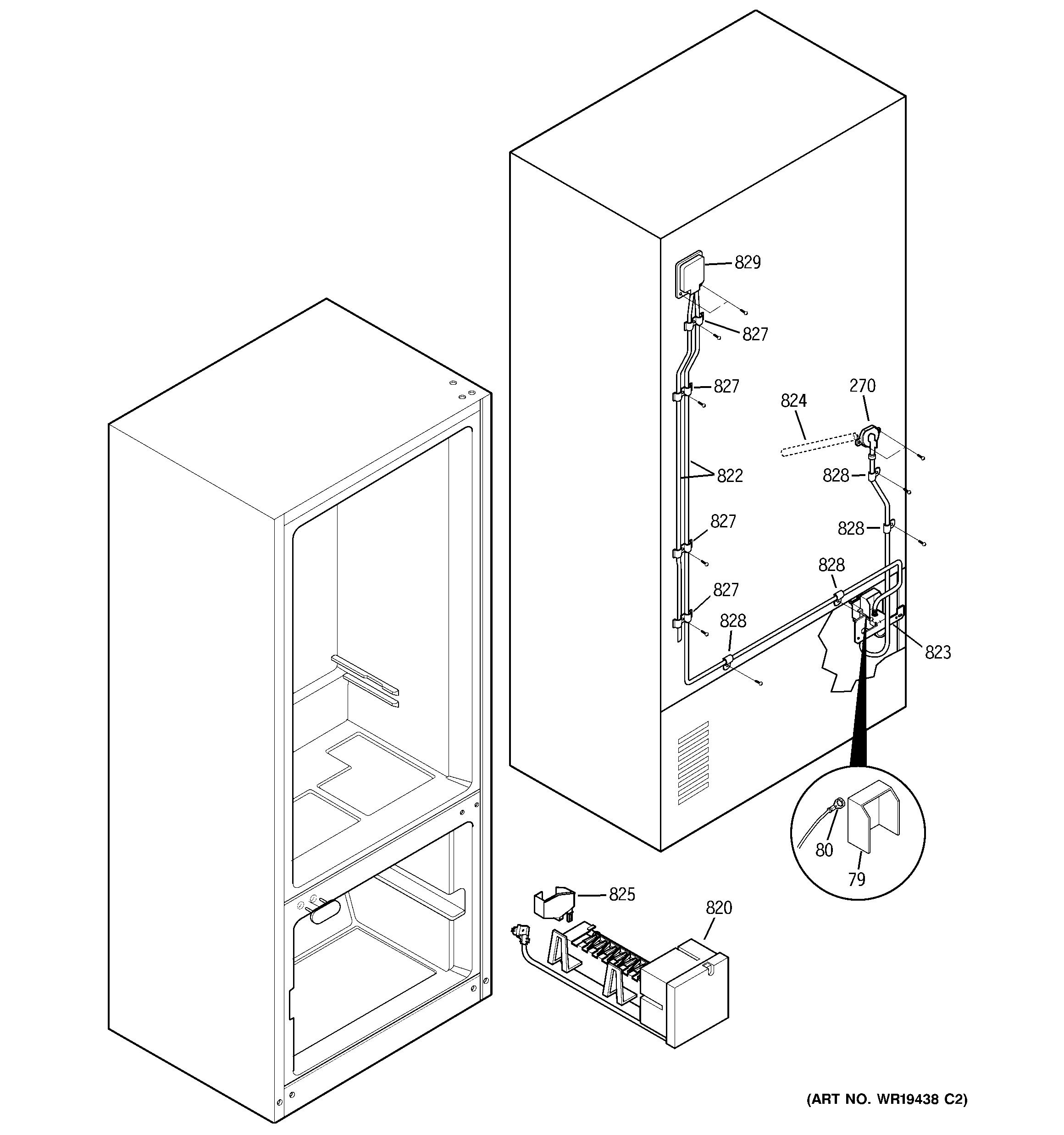 829
827
827
270
824
822
828
827
828
828
827
828
823
80
79
825
820
(ART NO. WR19438 C2)