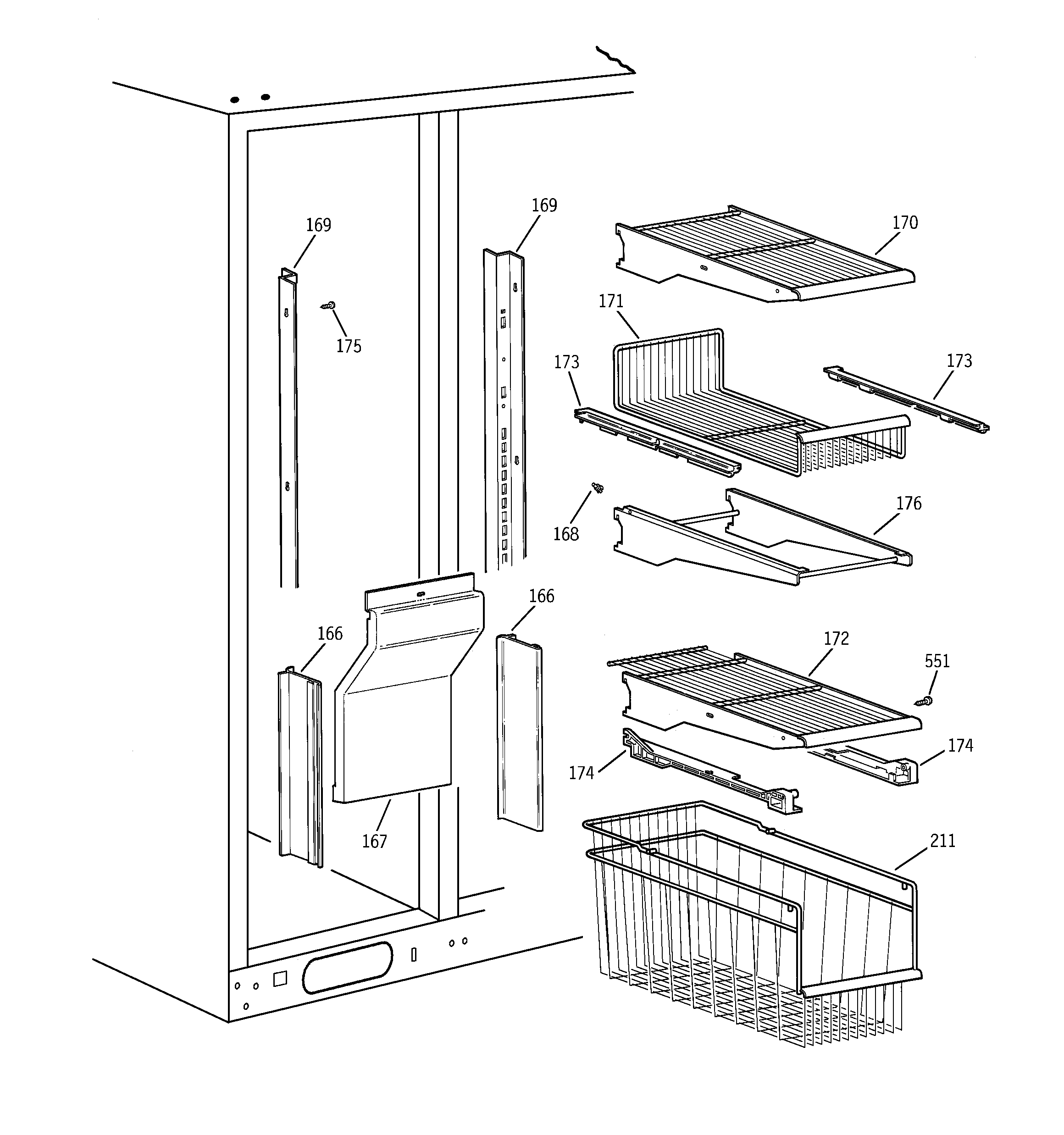 169
169
170
175
171
173
173
168
176
166
166
172
551
174
174
167
211