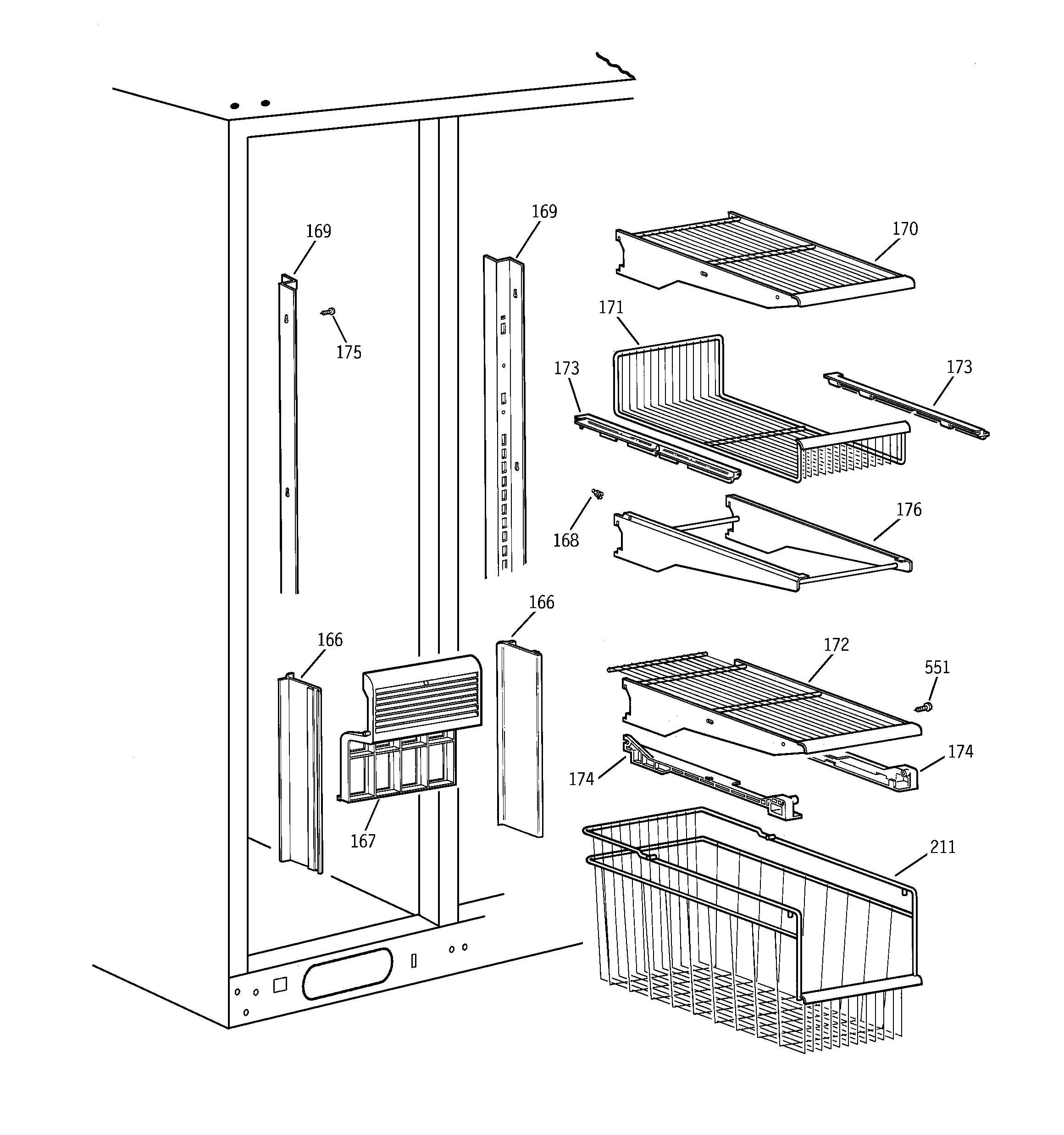 169
169
170
175
171
173
173
168
176
166
166
172
551
174
174
167
211