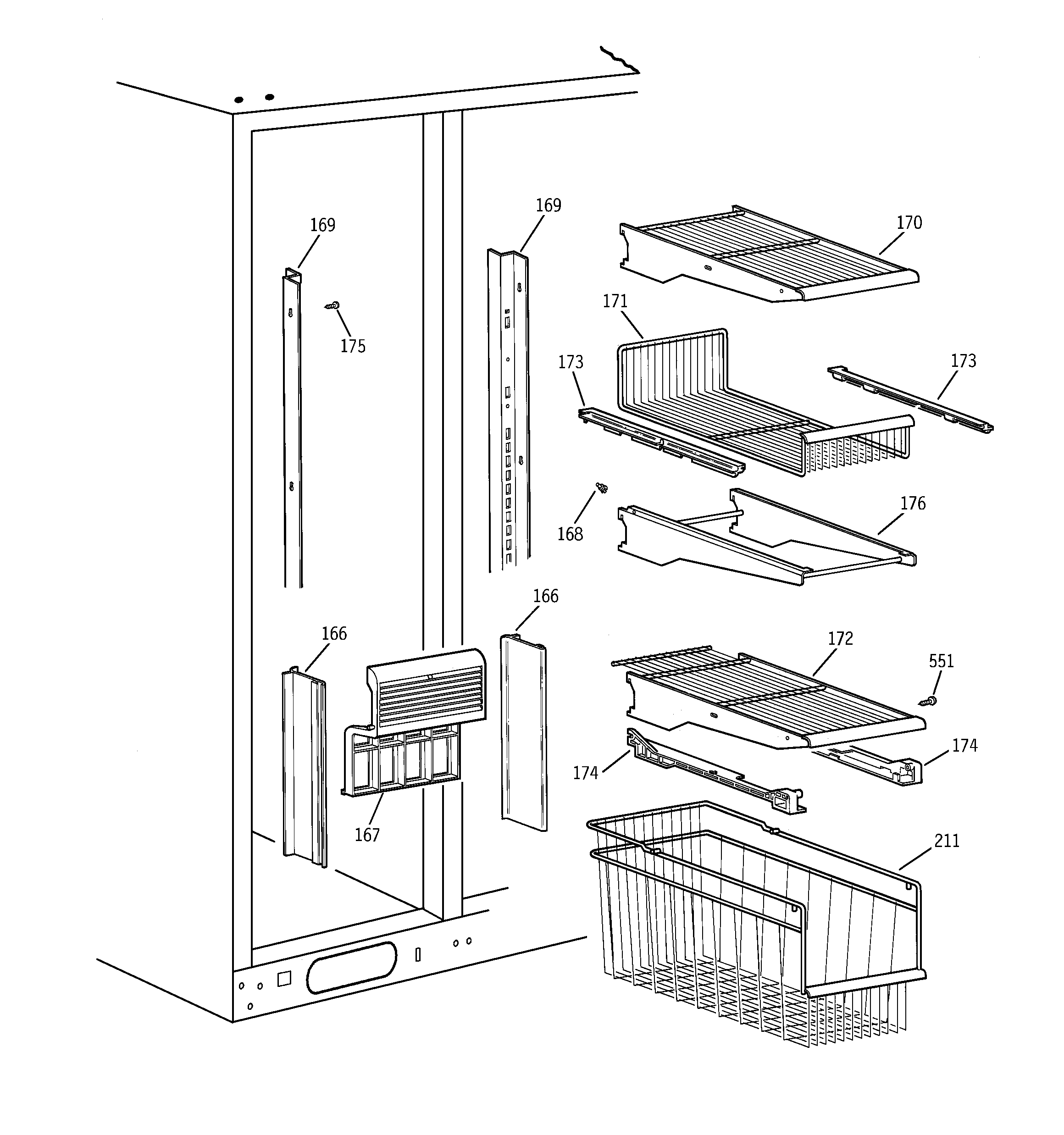 169
169
170
175
171
173
173
168
176
166
166
172
551
174
174
167
211