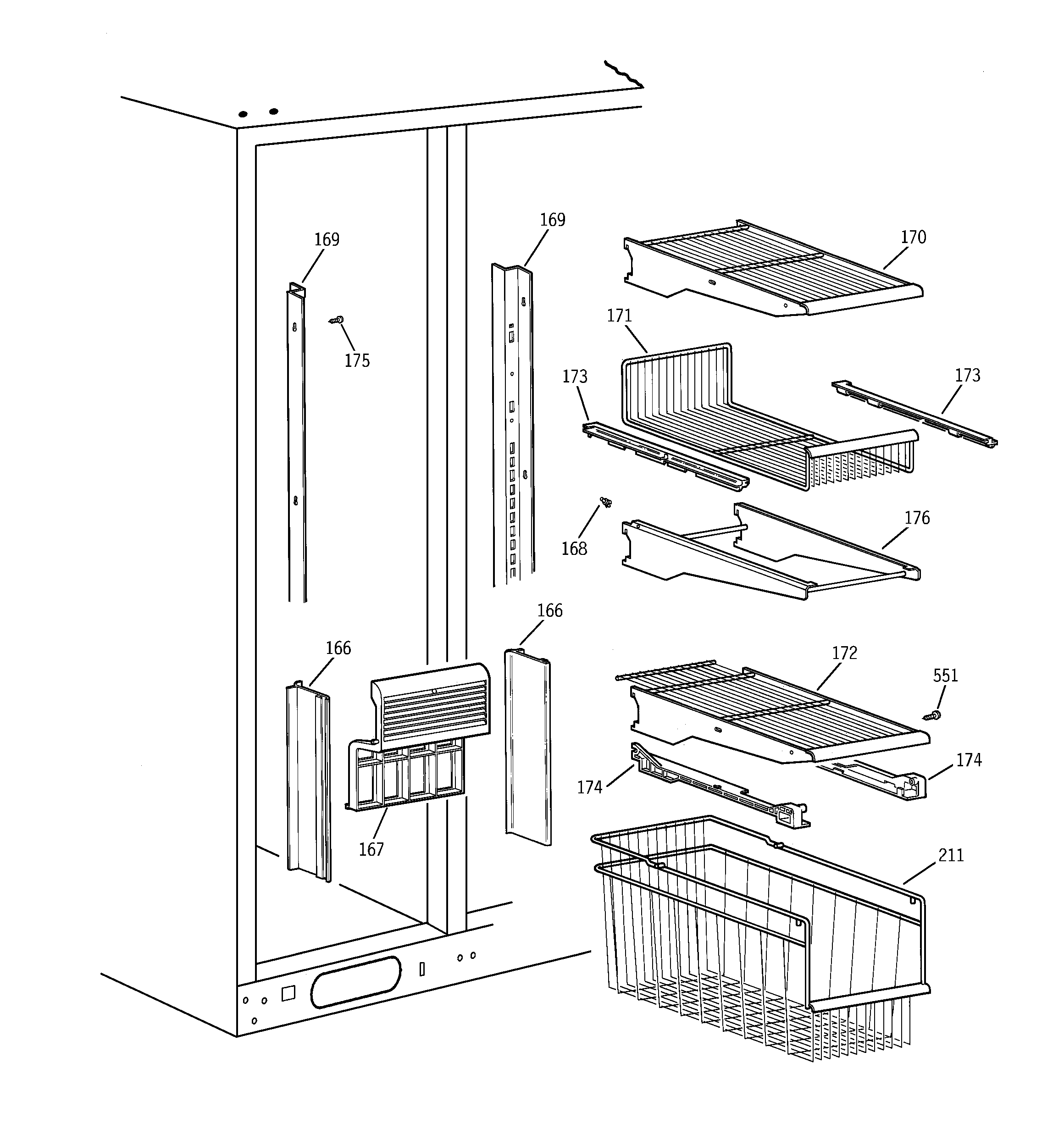 169
169
170
175
171
173
173
168
176
166
166
172
551
174
174
167
211