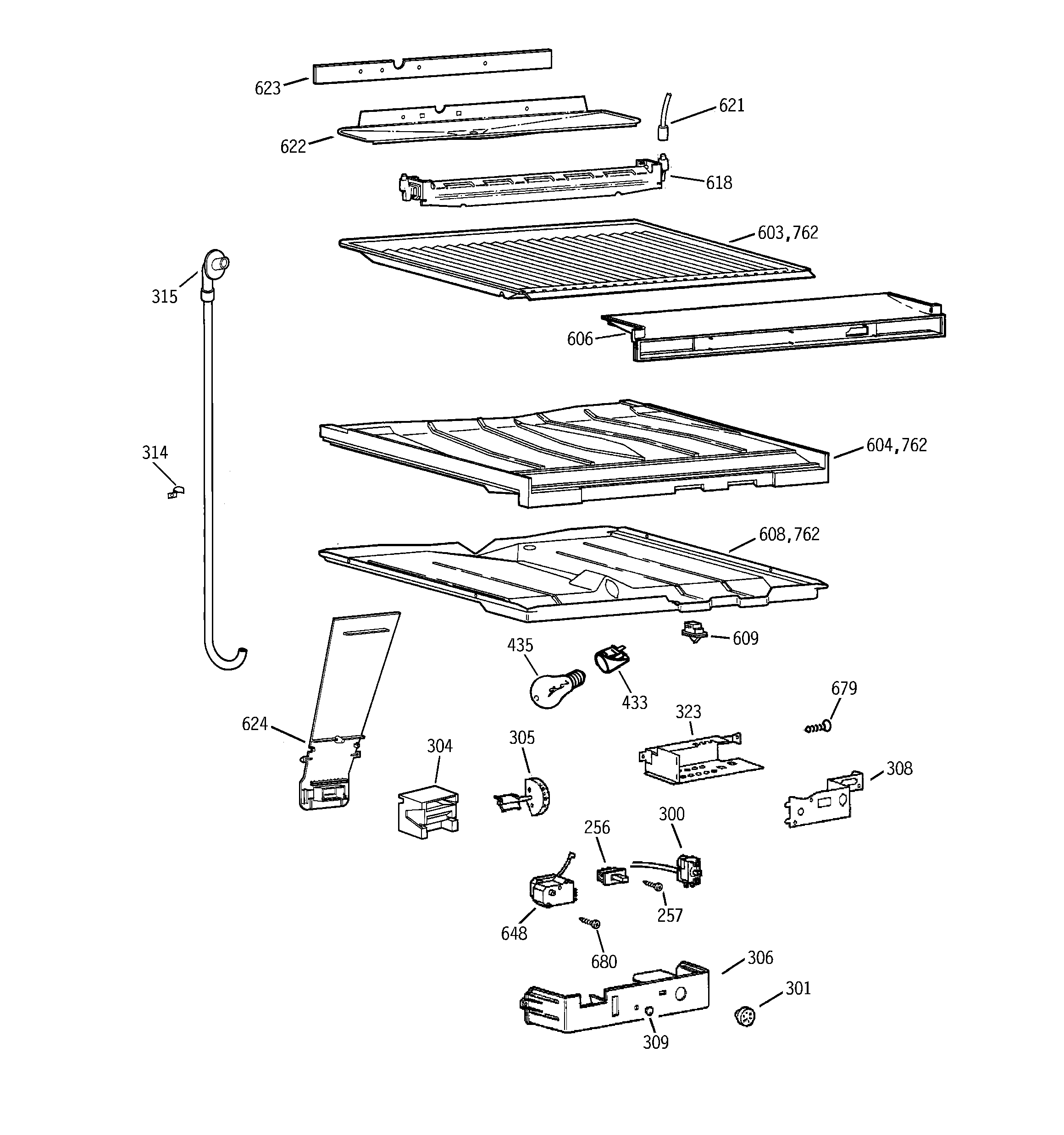 623
621
622
618
603,762
315
606
314
604,762
608,762
609
435
433
679
323
624
304
305
308
256
300
257
648
680
306
301
309