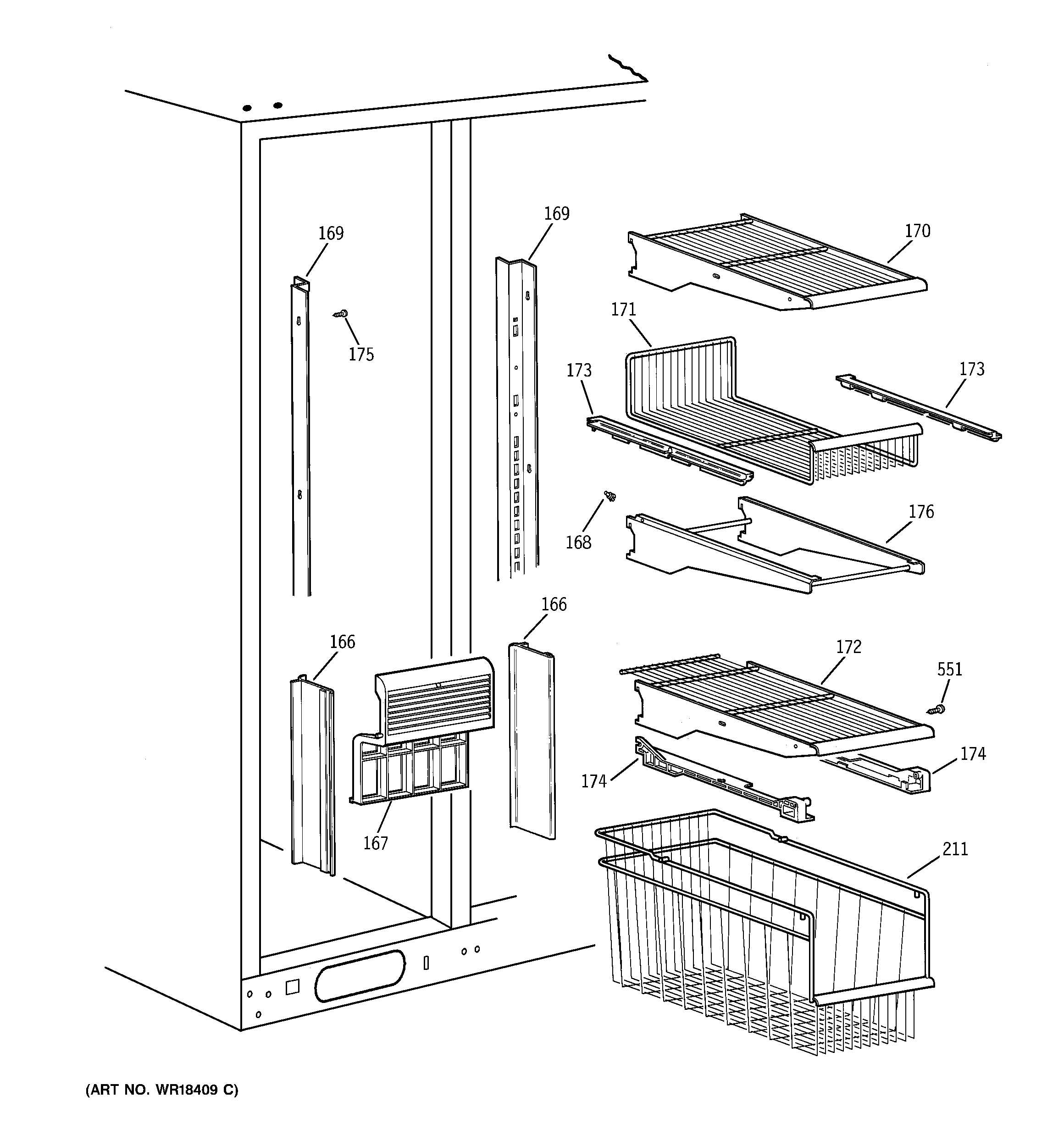 169
169
170
175
171
173
173
168
176
166
166
172
551
174
174
167
211

(ART NO. WR18409 C)