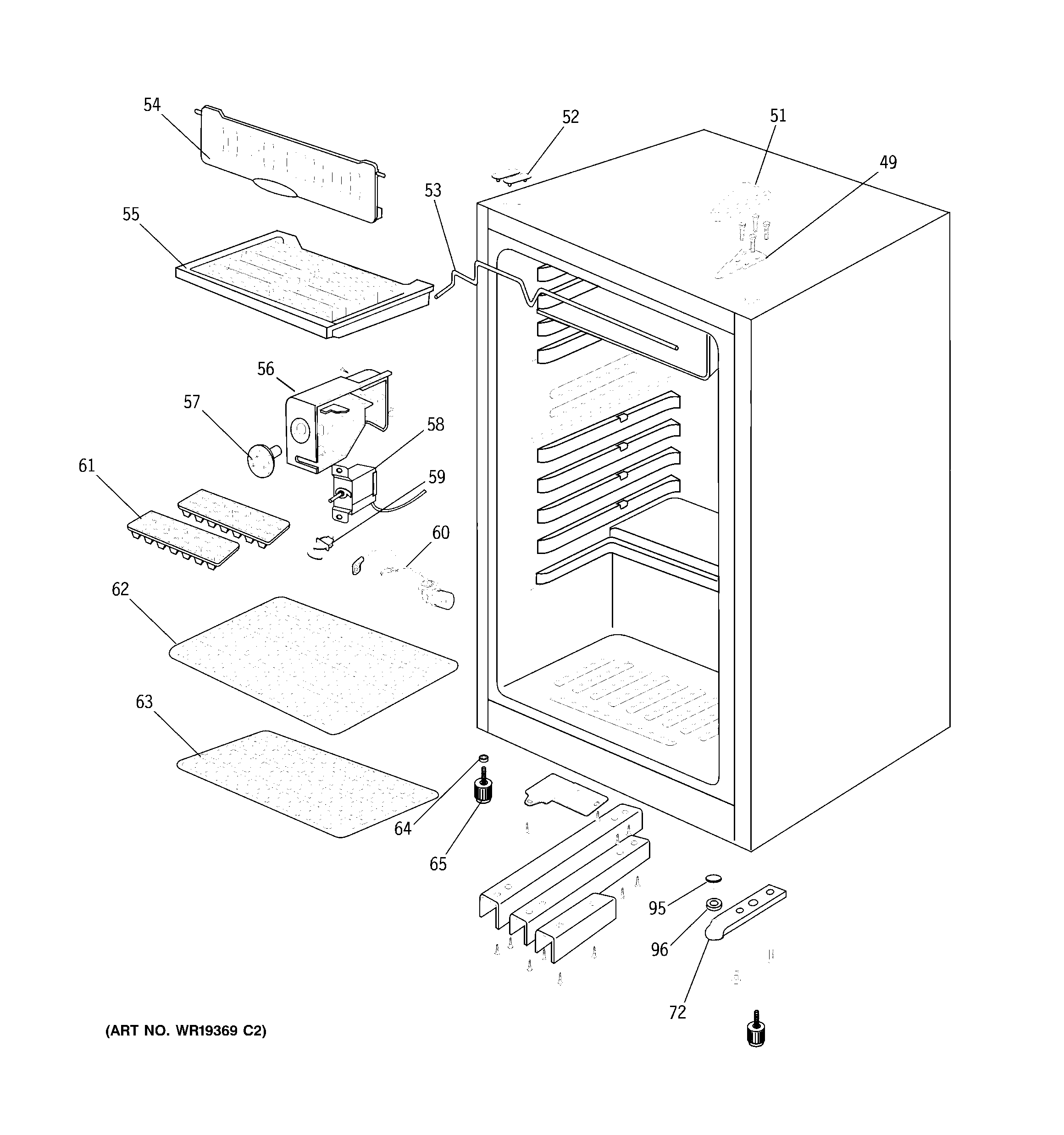 54
52
51
49
53
55
56
57
58
61
59
60
62
63
64
65
95
96
72
(ART NO. WR19369 C2)