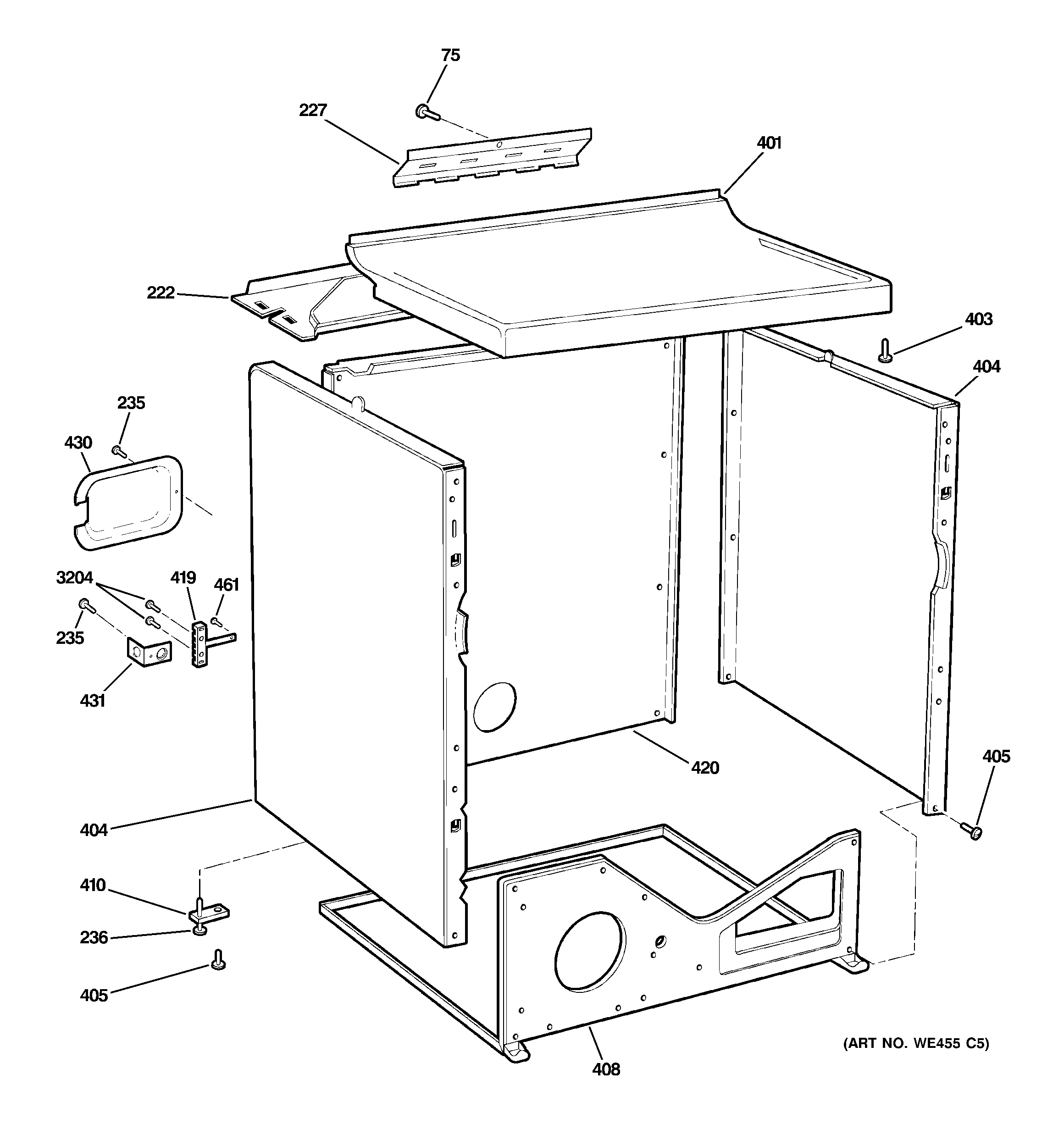 75
227
401
222
403
404
235
430
3204
419
461
235
431
420
405
404
410
236
405
408
(ART NO. WE455 C5)