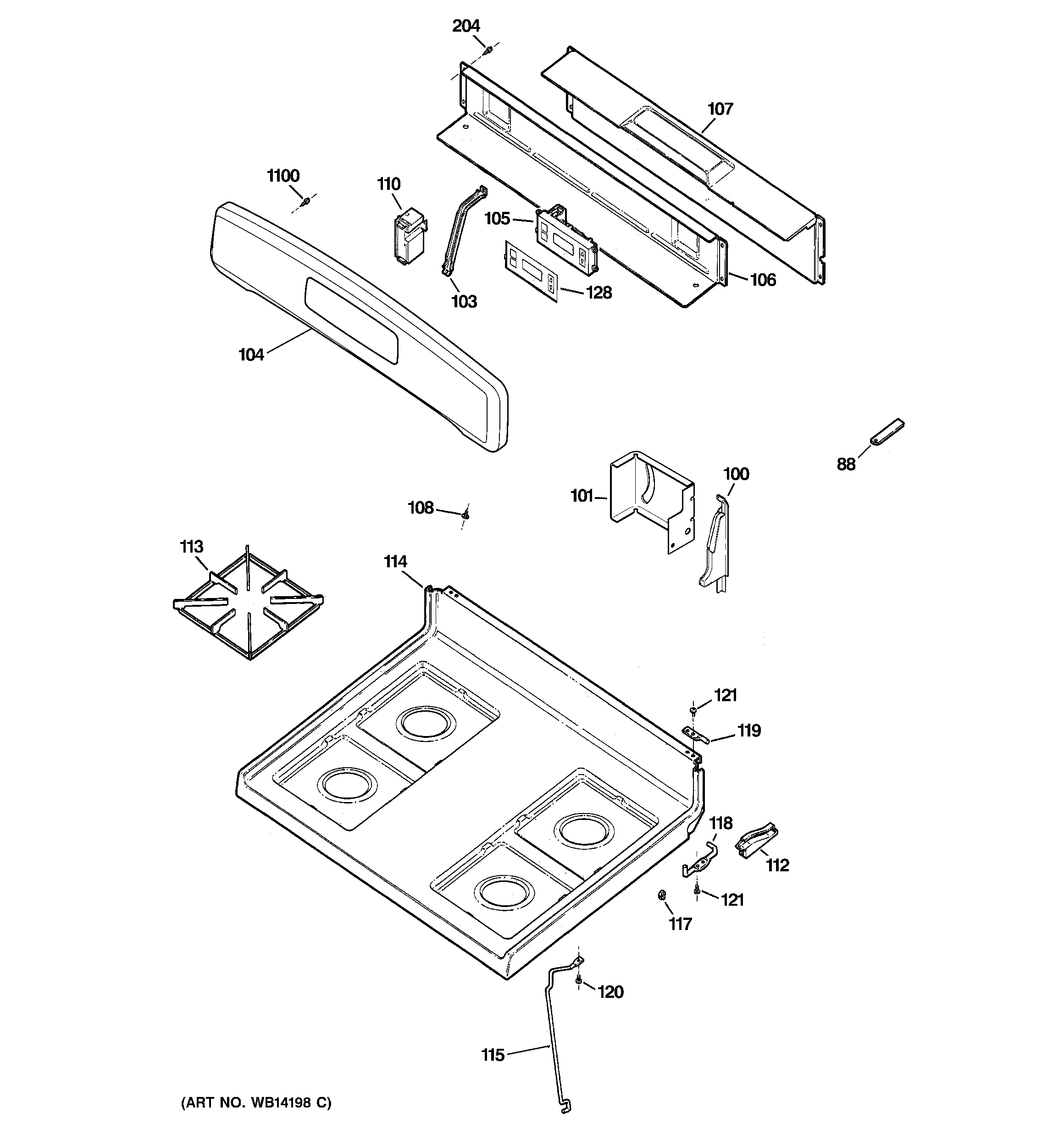 204
107
1100
110
105
106
103
128
104
88
101
100
108
113
114
121
119
118
112
121
117
120
115
(ART NO. WB14198 C)