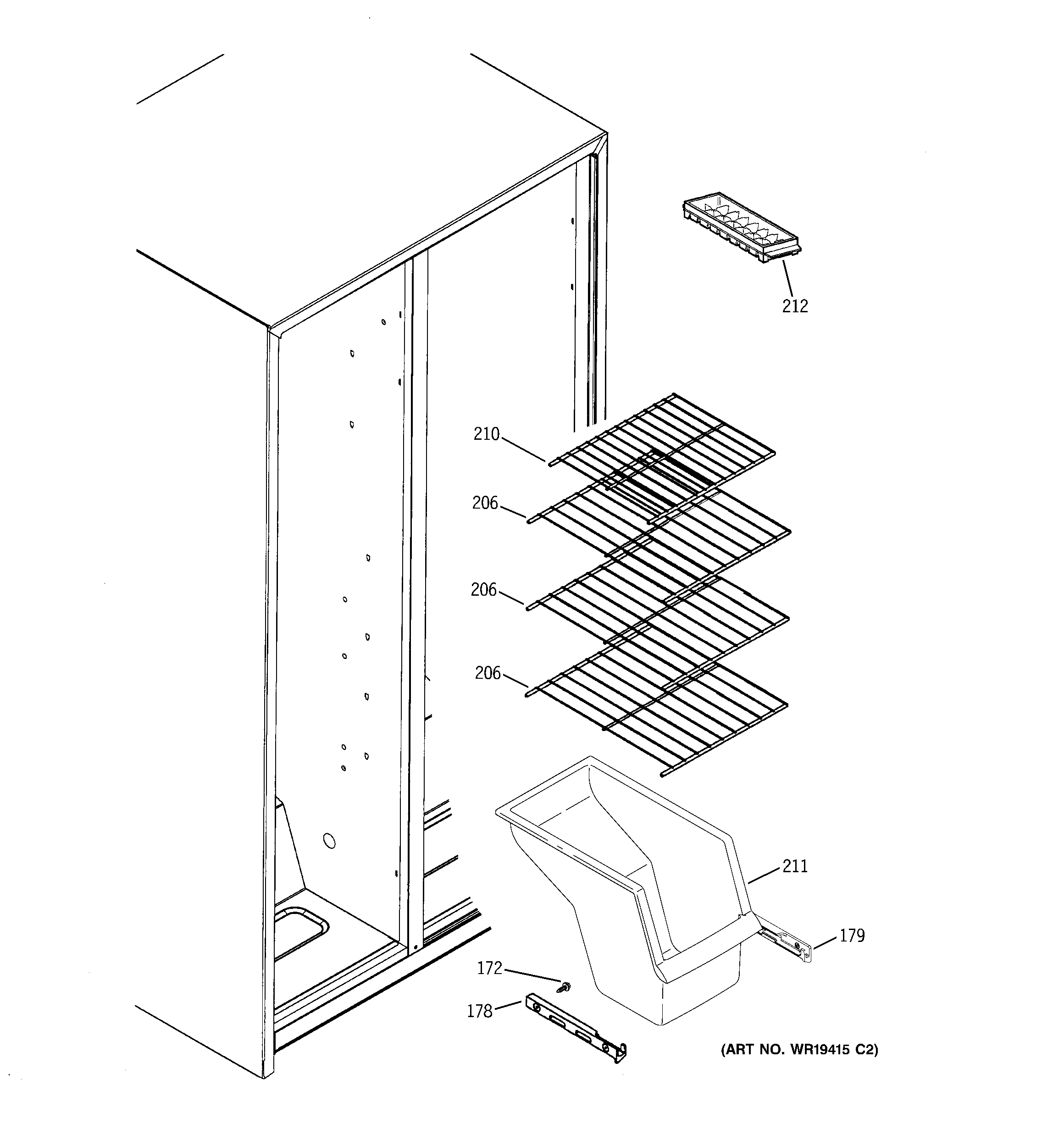 212

210

206

206

206

211

179

172

178

(ART NO. WR19415 C2)