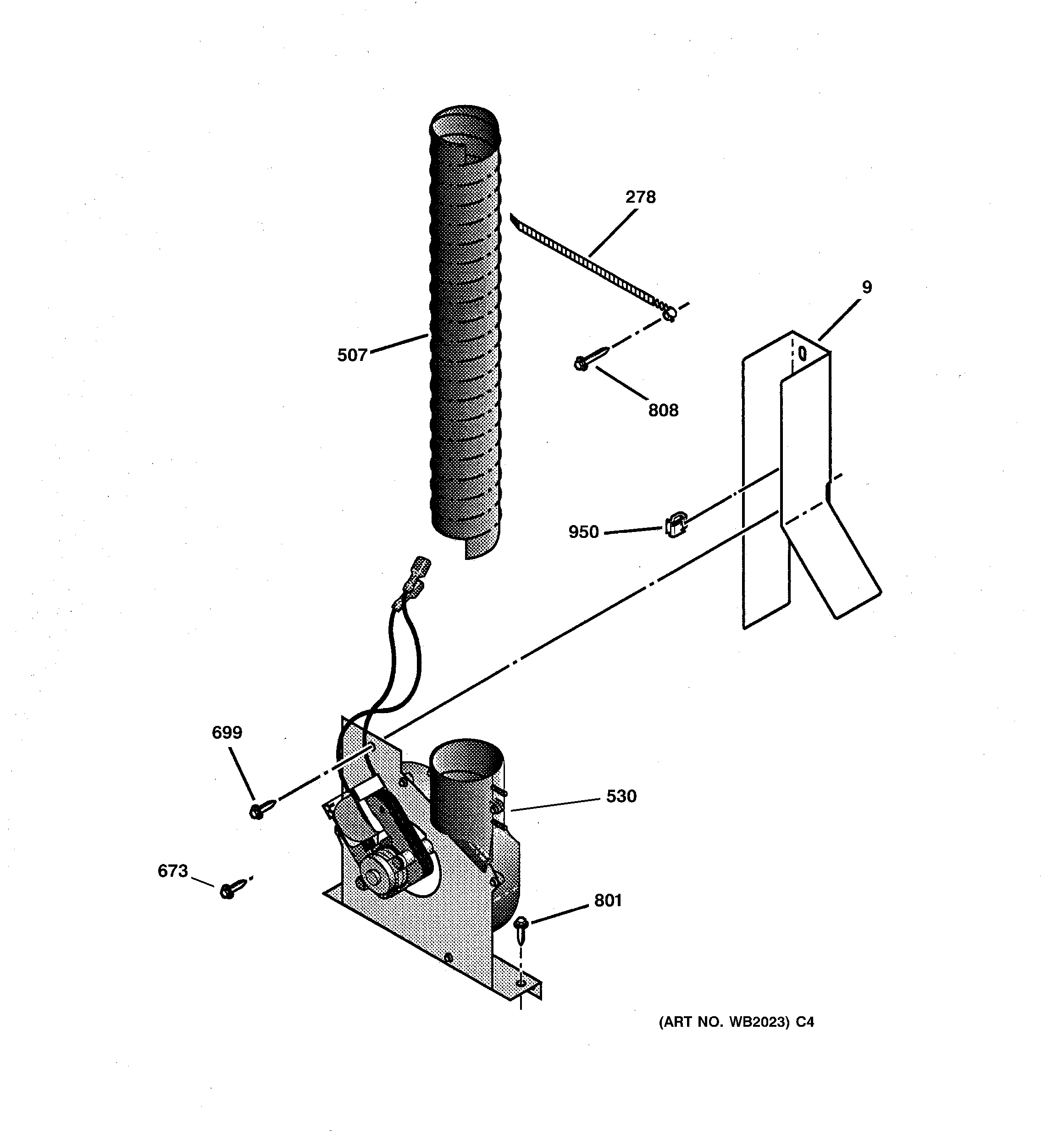 278

9

507

808

950

699

530

673

801

(ART NO. WB2023) C4