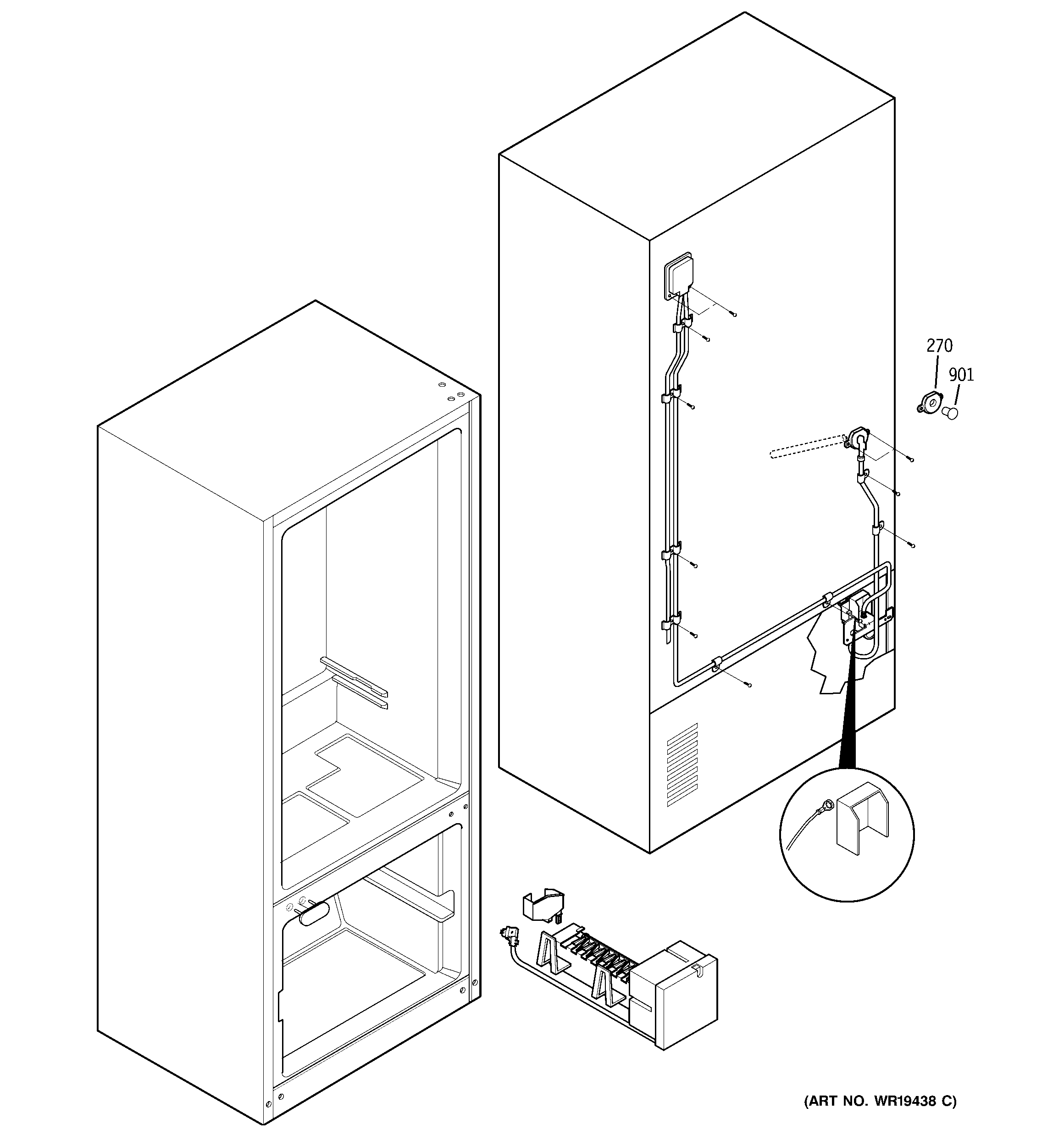 270
901

(ART NO. WR19438 C)