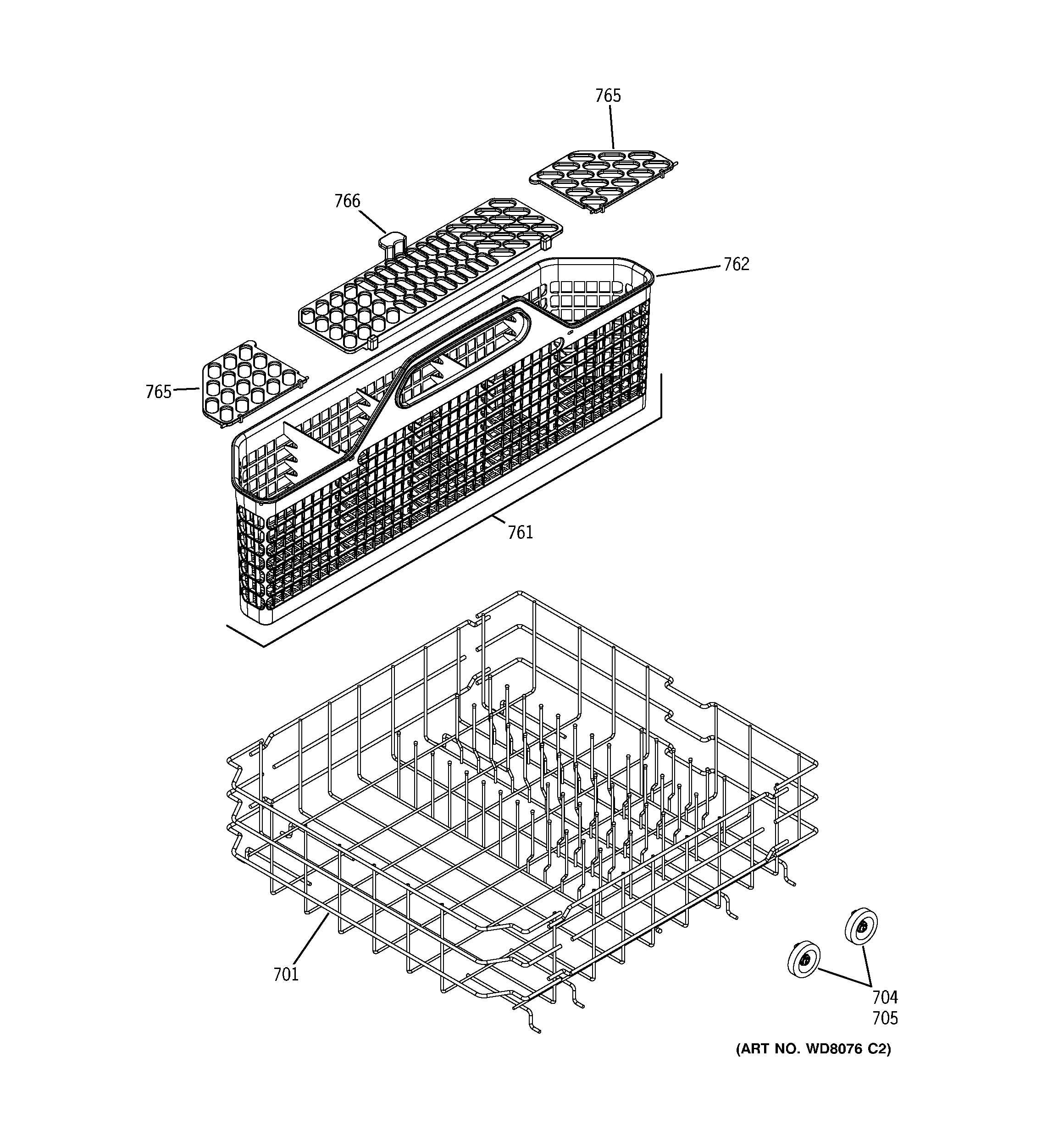 765

766

762

765

761

701

704
705

(ART NO. WD8076 C2)