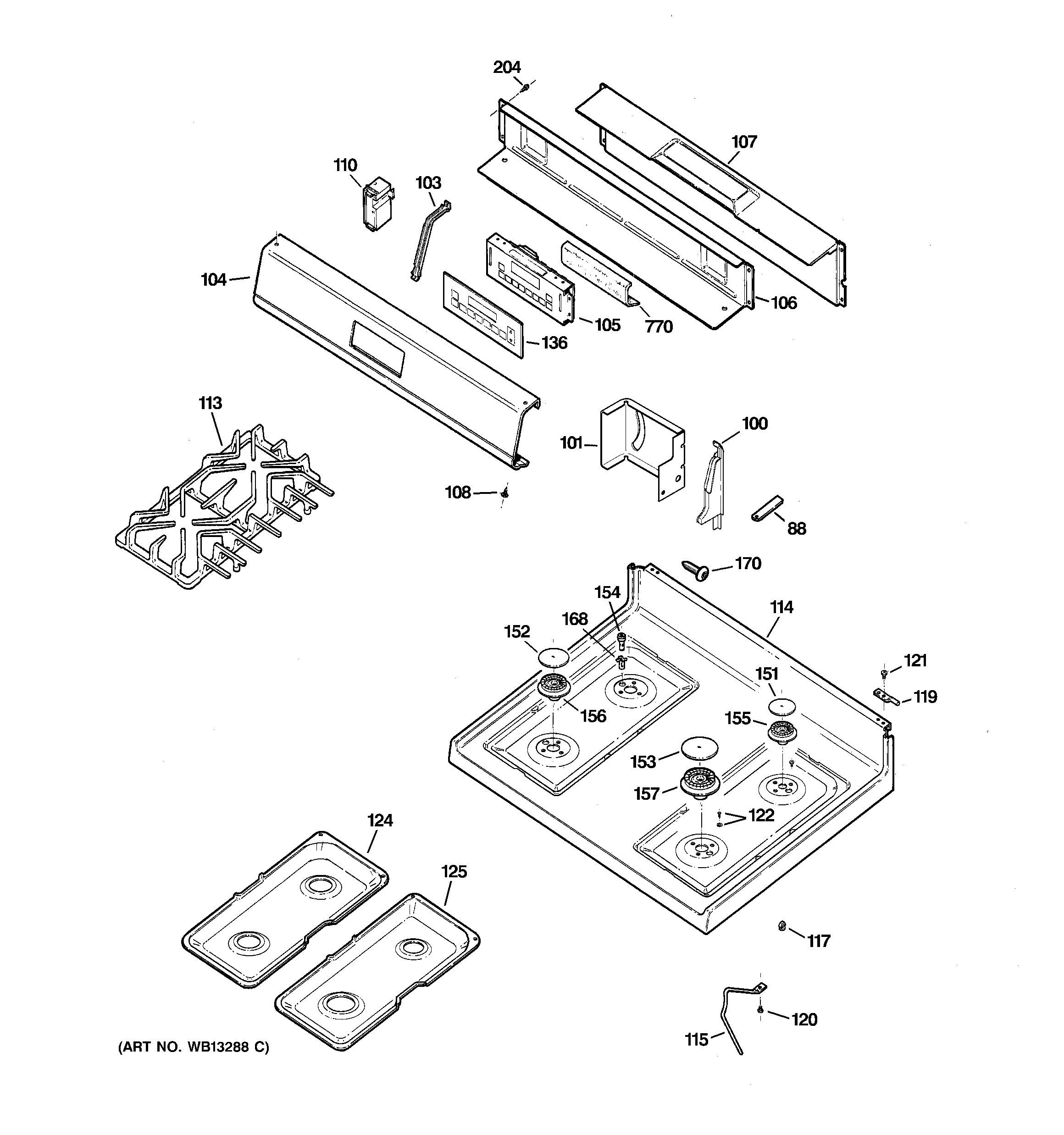 204
107
110
103
104
106
105
770
136
113
101
100
108
88
170
154
114
168
152
121
151
119
156
155
153
157
122
124
125
117
120
115
(ART NO. WB13288 C)