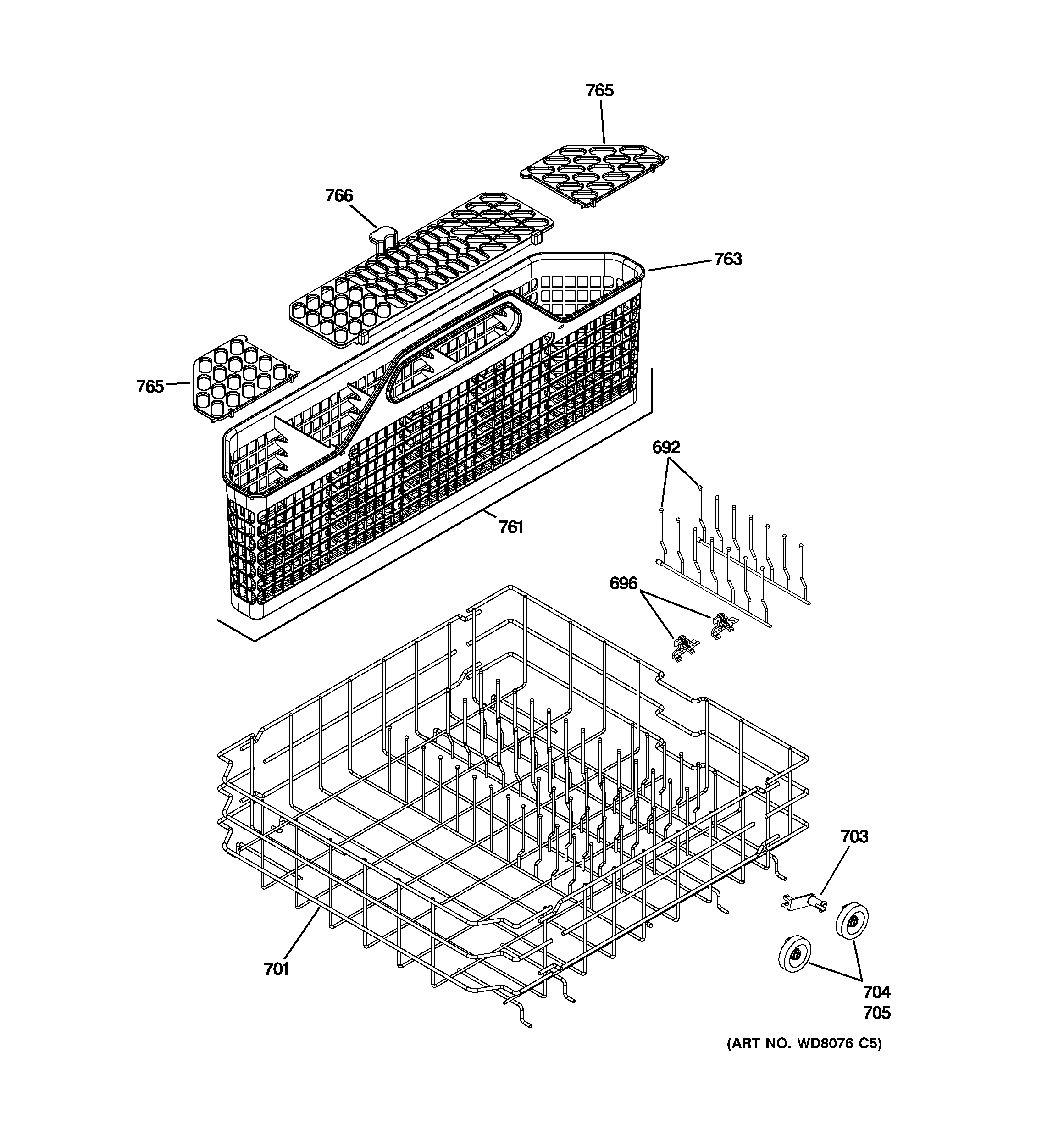 765
766
763
765
692
761
696
703
701
704
705
(ART NO. WD8076 C5)