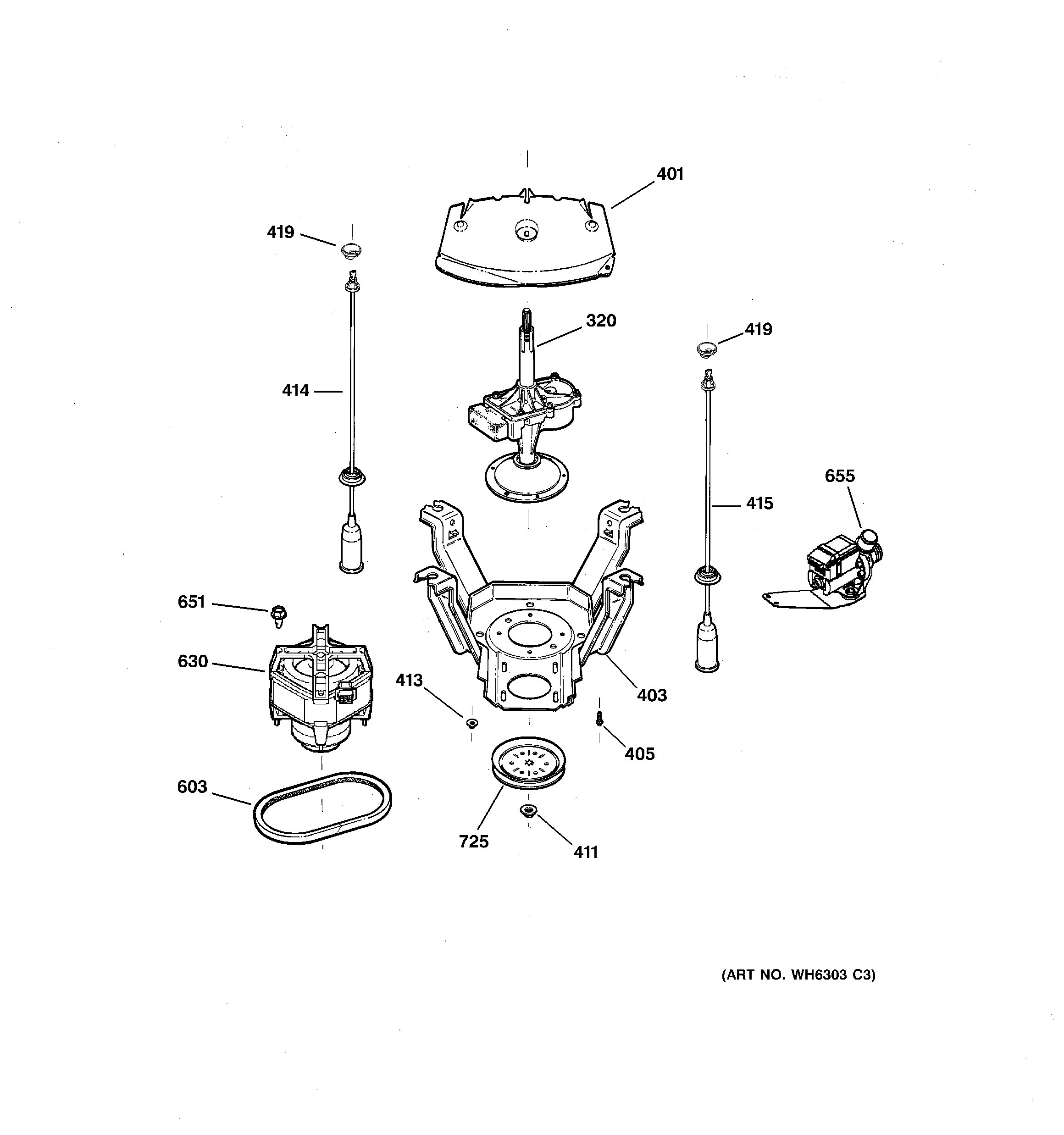 401

419

320

419

414

655

415

651

630

413

403

405

603

725

411

(ART NO. WH6303 C3)