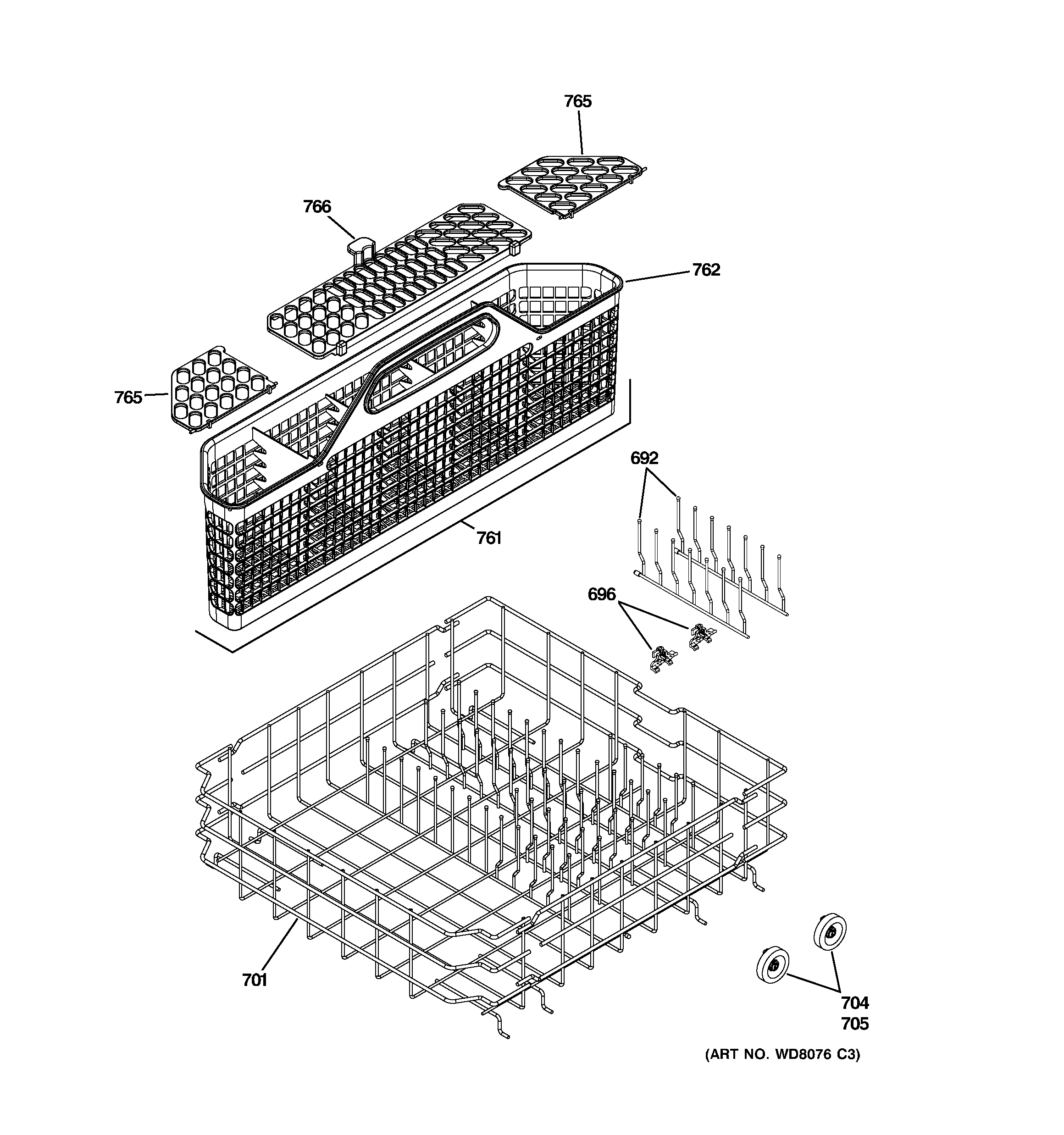 765

766

762

765

692

761

696

701

704
705

(ART NO. WD8076 C3)