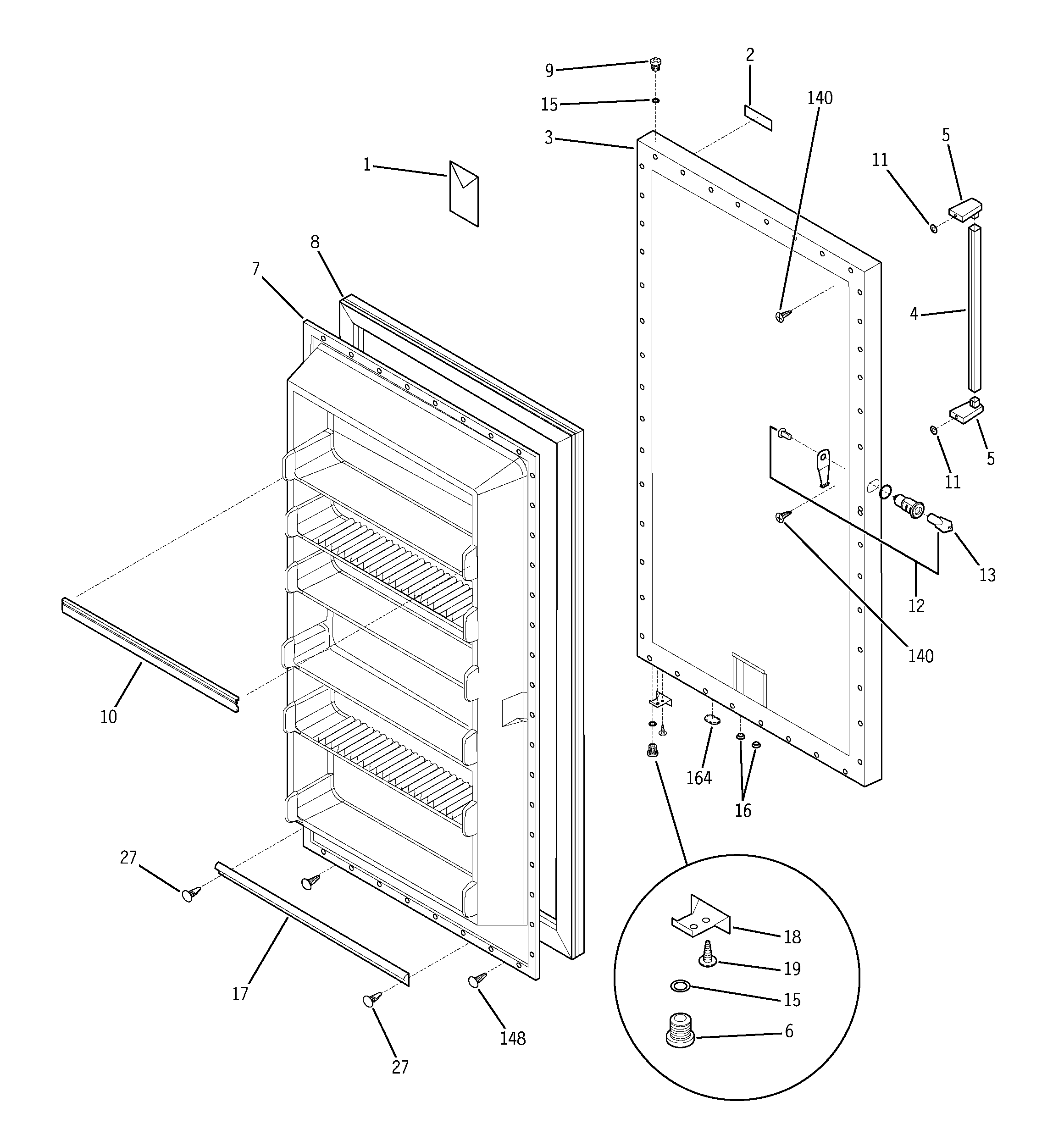 9
2
15
140
3
5
11
1
8
7
4
5
11
13
12
140
10
164
16
27
18
19
15
6
17
148
27