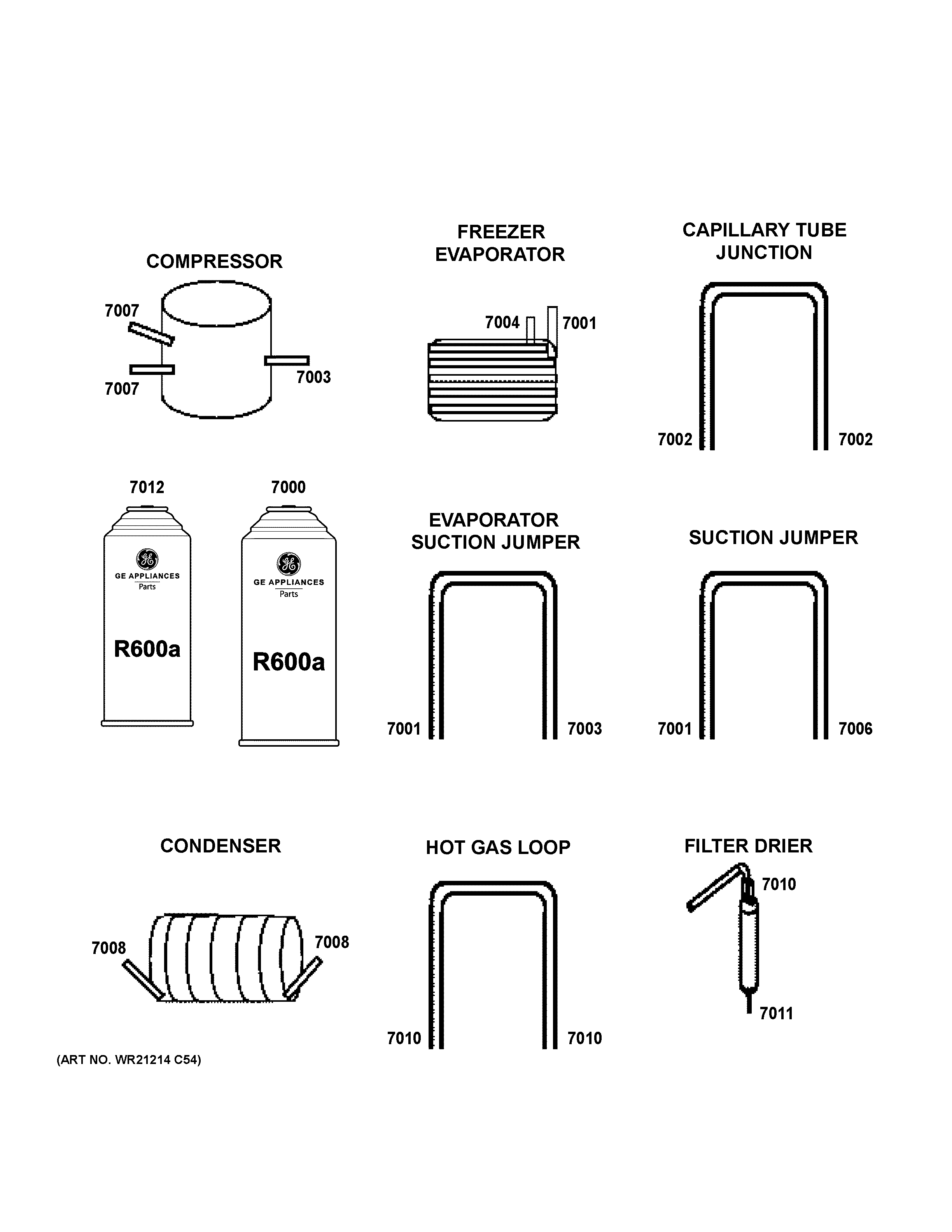 COMPRESSOR

7007

7007

7003

FREEZER EVAPORATOR

7004

7001

CAPILLARY TUBE JUNCTION

7002

7002

7012

GE APPLIANCES
Parts

R600a

7000

GE APPLIANCES
Parts

R600a

EVAPORATOR SUCTION JUMPER

7001

7003

SUCTION JUMPER

7001

7006

CONDENSER

7008

7008

HOT GAS LOOP

7010

7010

FILTER DRIER

7010

7011

(ART NO. WR21214 C54)