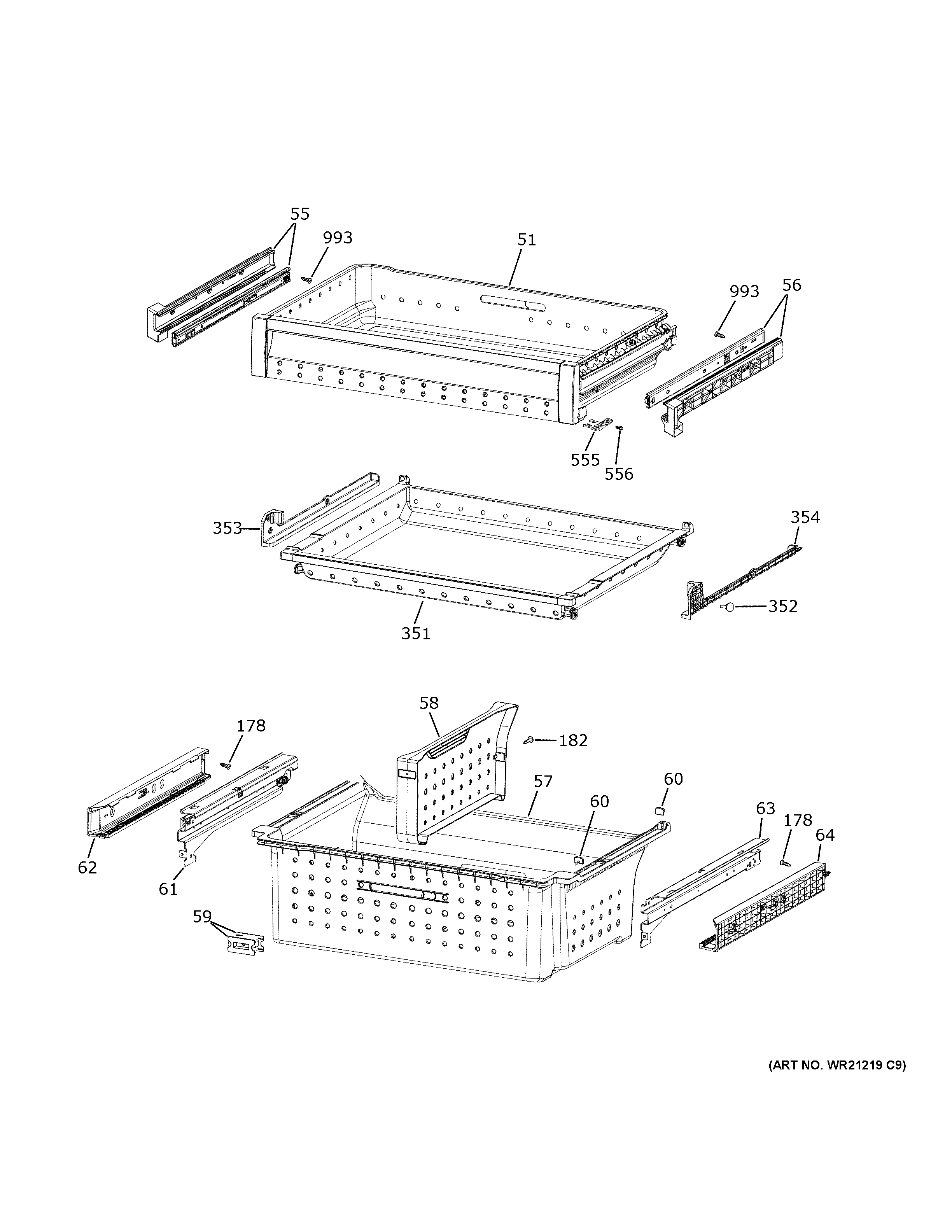 55
993
51
993
56
555
556
353
354
352
351
58
178
182
57
60
60
63
178
64
62
61
59
(ART NO. WR21219 C9)