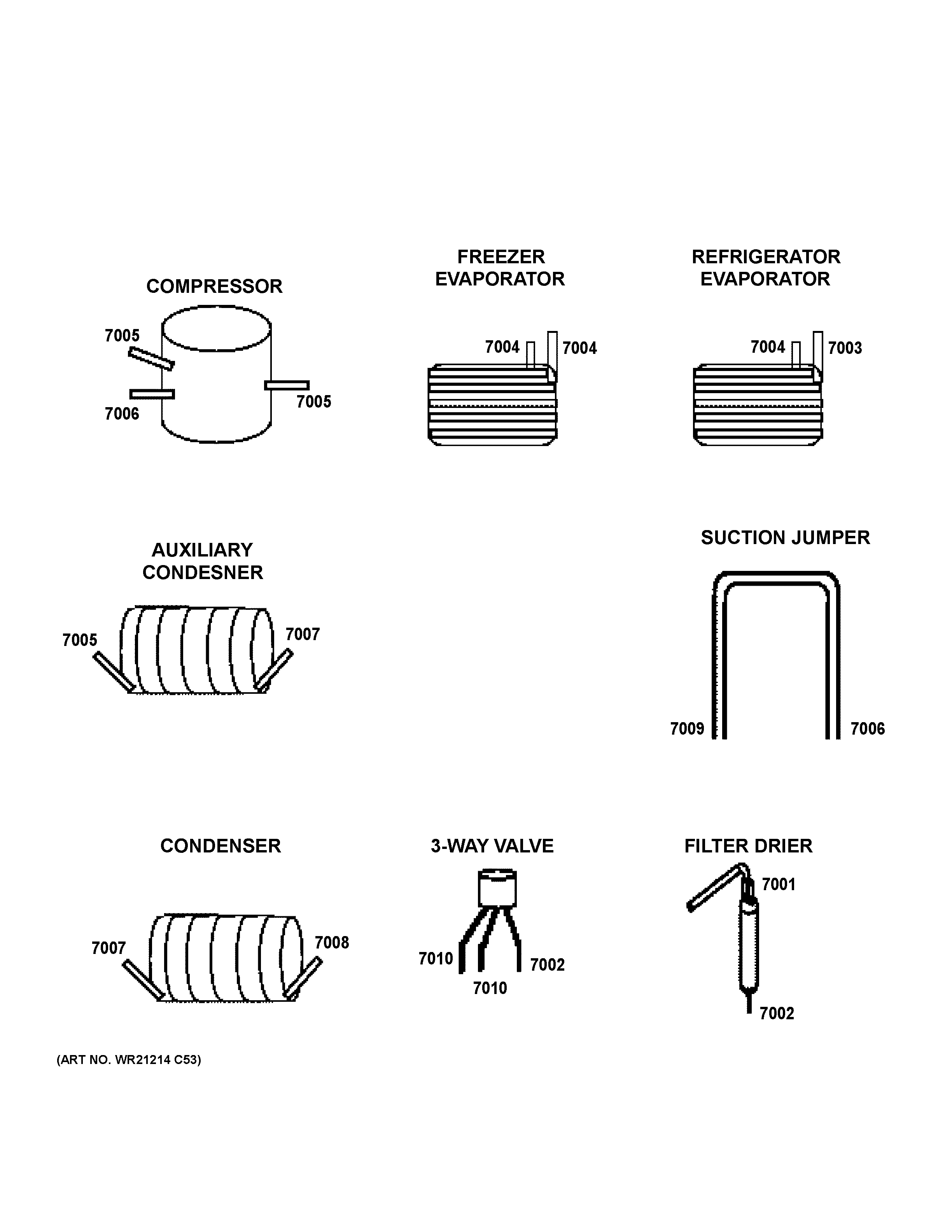 COMPRESSOR

7005

7006

7005

FREEZER EVAPORATOR

7004

7004

REFRIGERATOR EVAPORATOR

7004

7003

AUXILIARY CONDESNER

7005

7007

SUCTION JUMPER

7009

7006

CONDENSER

7007

7008

3-WAY VALVE

7010

7010

7002

FILTER DRIER

7001

7002

(ART NO. WR21214 C53)