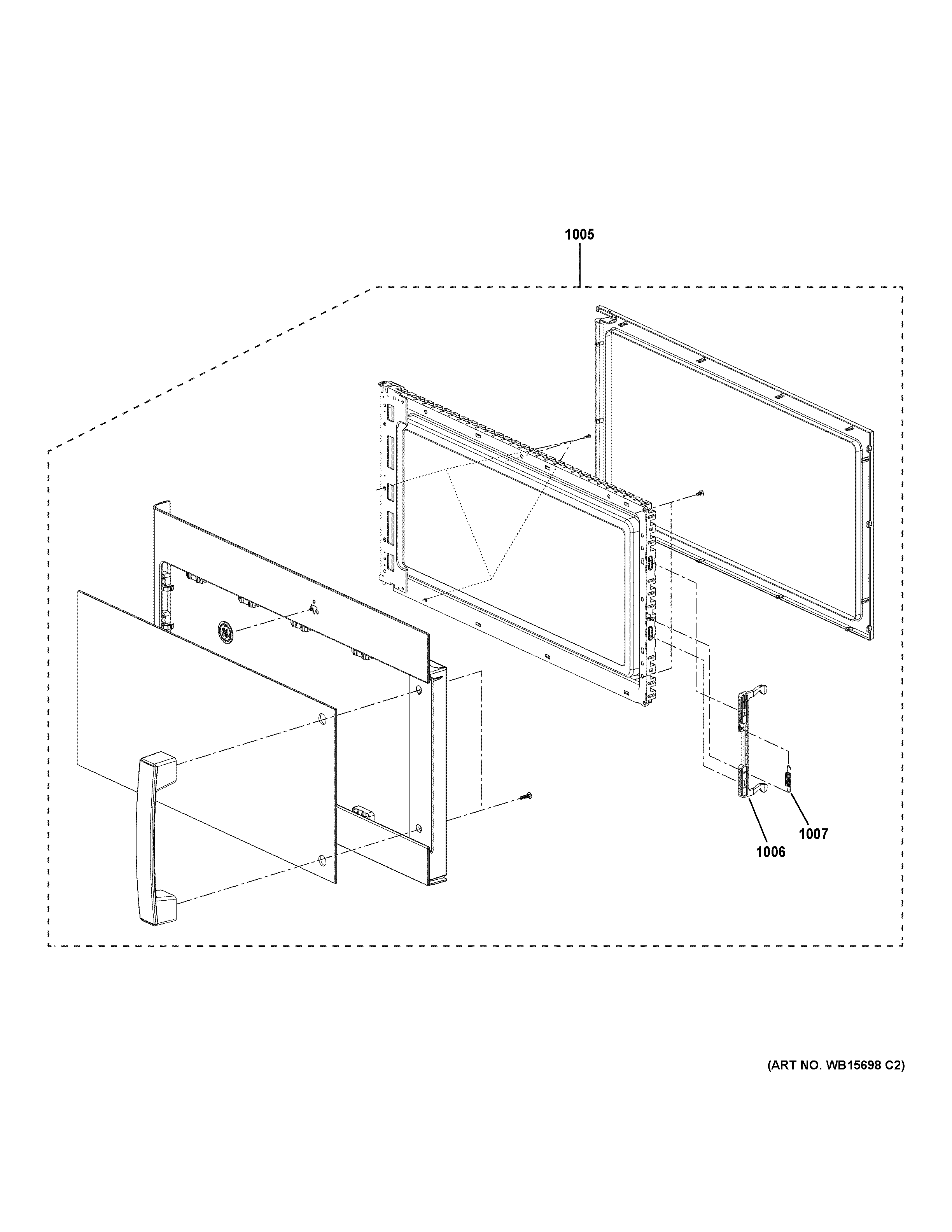 1005

1007

1006

(ART NO. WB15698 C2)