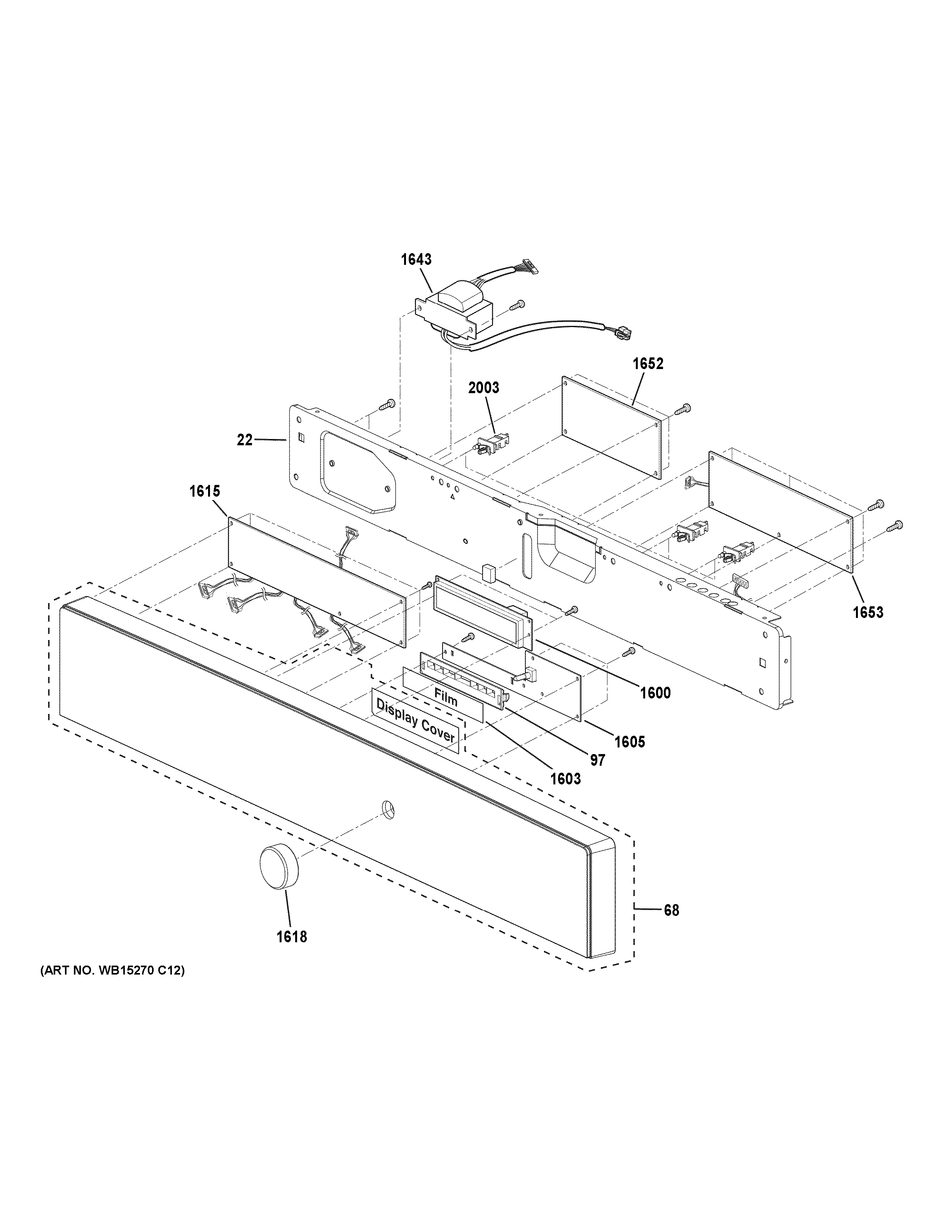 1643

1652

2003

22

1615

1653

1600

Film

Display Cover

1605

97

1603

68

1618

(ART NO. WB15270 C12)