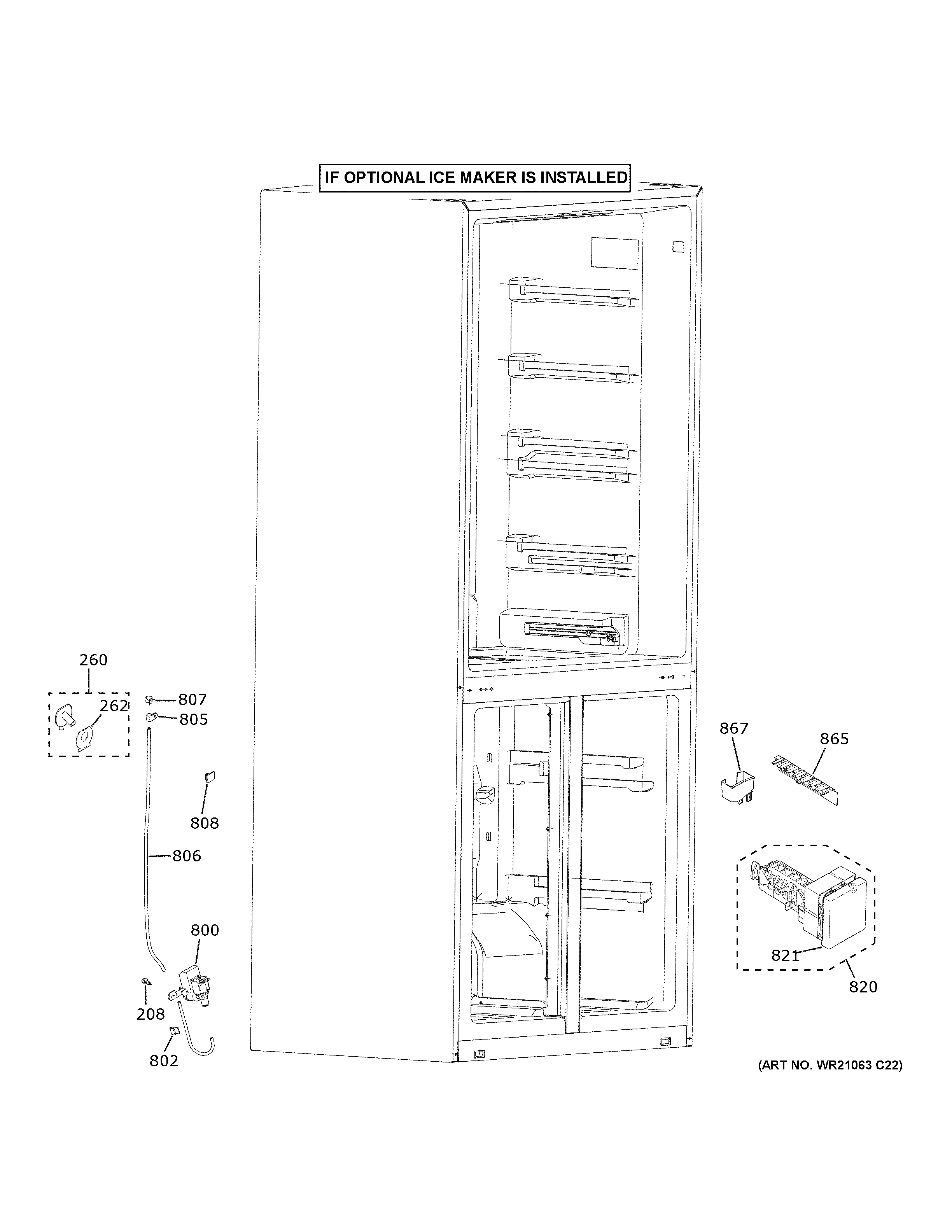 IF OPTIONAL ICE MAKER IS INSTALLED

260

262

807

805

808

806

800

208

802

867

865

821

820

(ART NO. WR21063 C22)