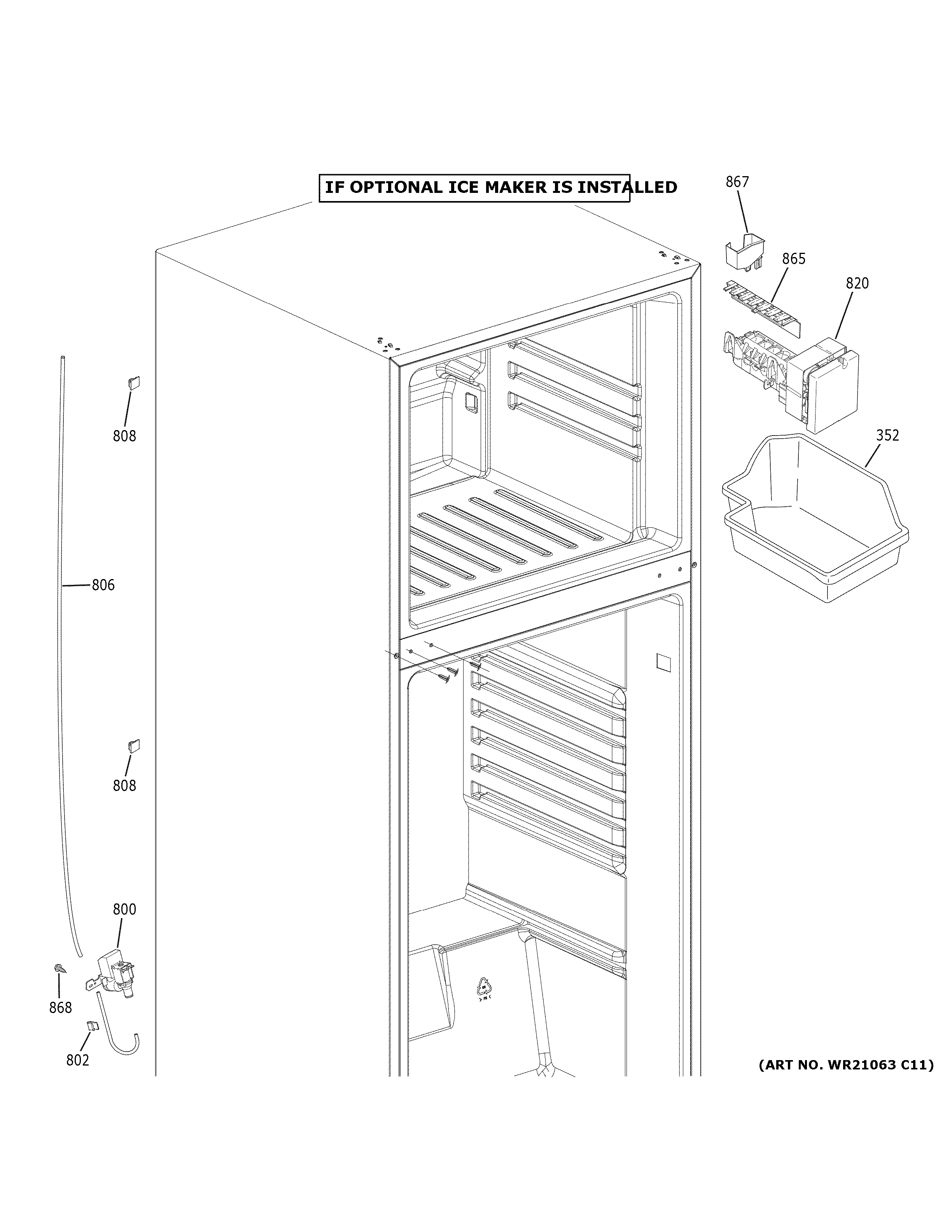 IF OPTIONAL ICE MAKER IS INSTALLED

867

865

820

352

808

806

808

800

868

802

(ART NO. WR21063 C11)