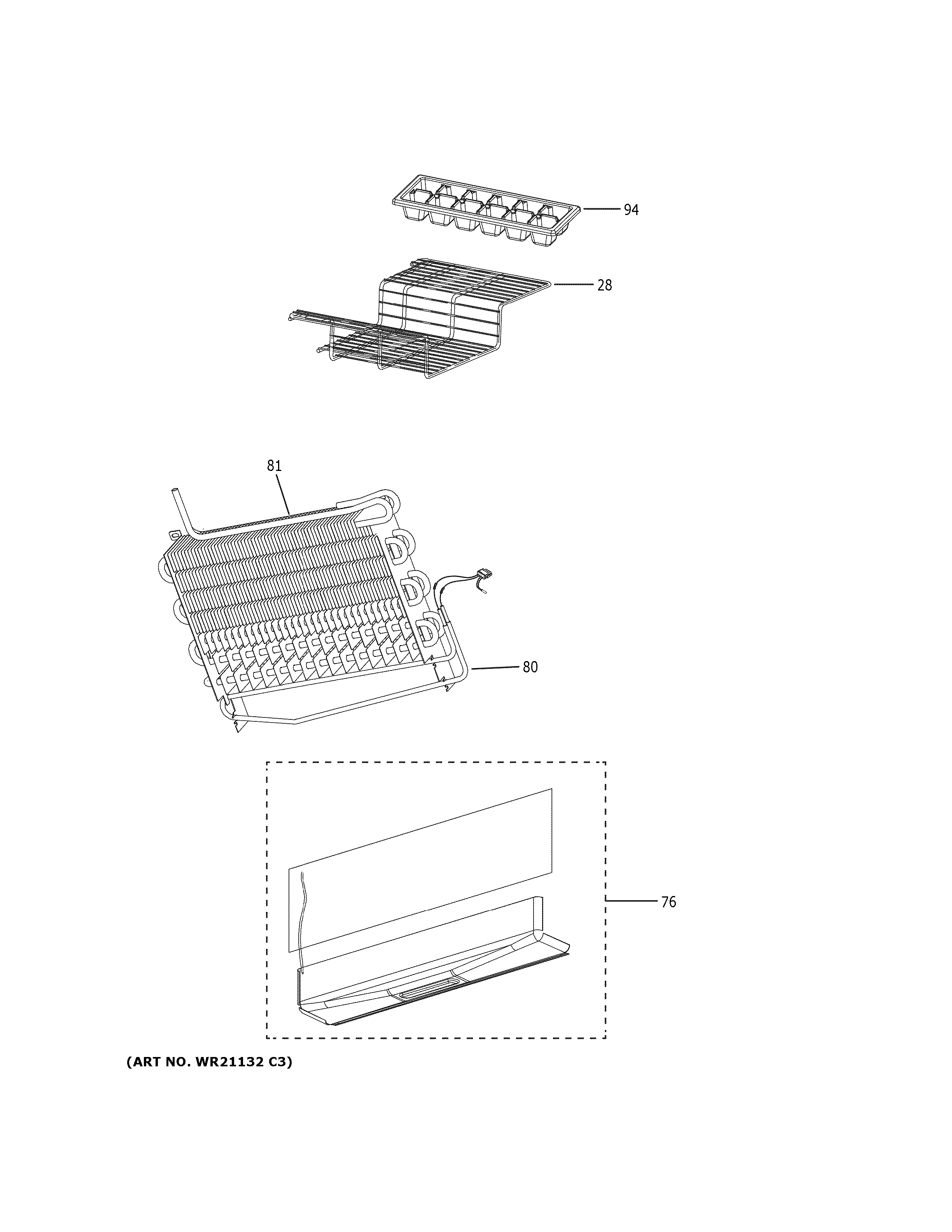 94

28

81

80

76

(ART NO. WR21132 C3)