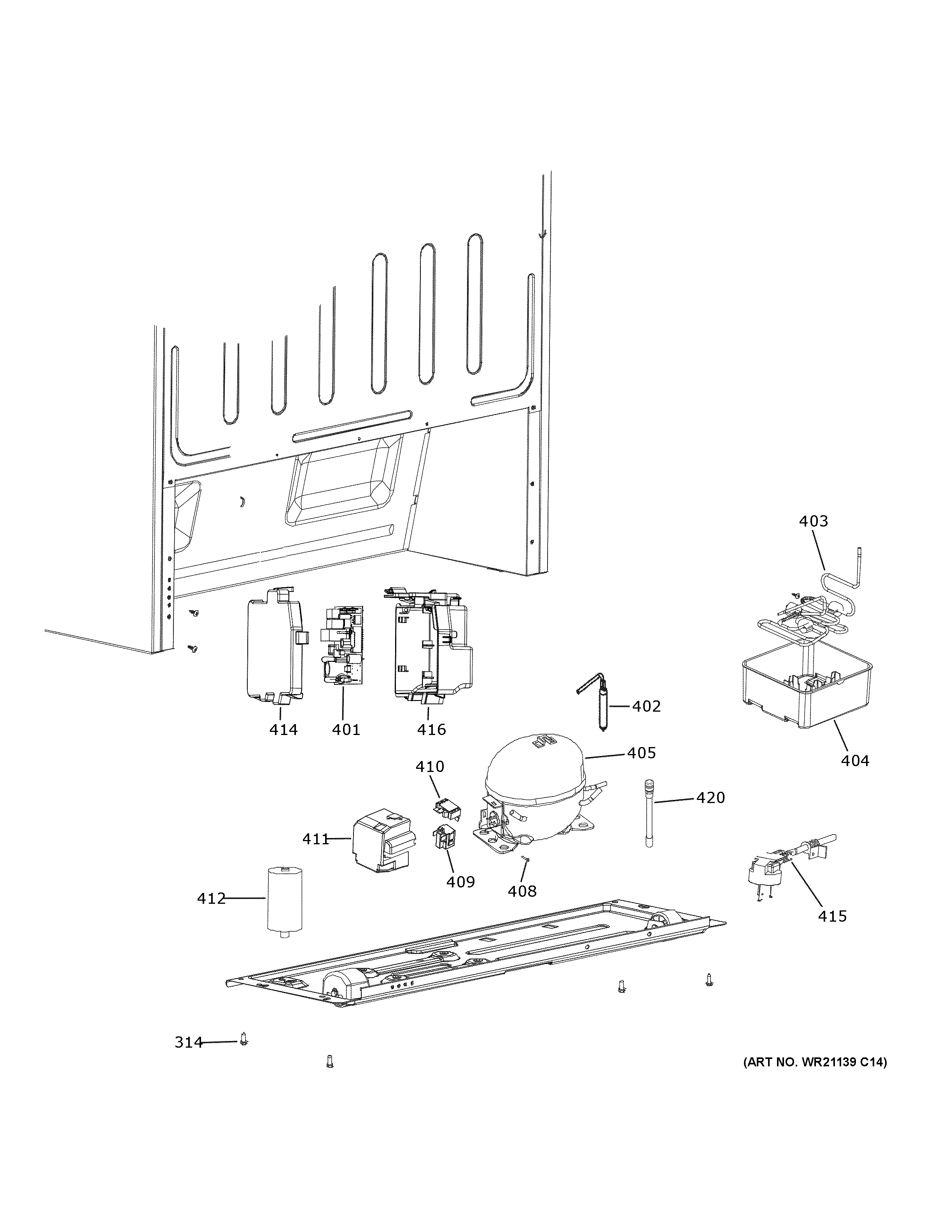 403

402

414 401 416

404

405

410

420

411

409

408

412

415

314

(ART NO. WR21139 C14)